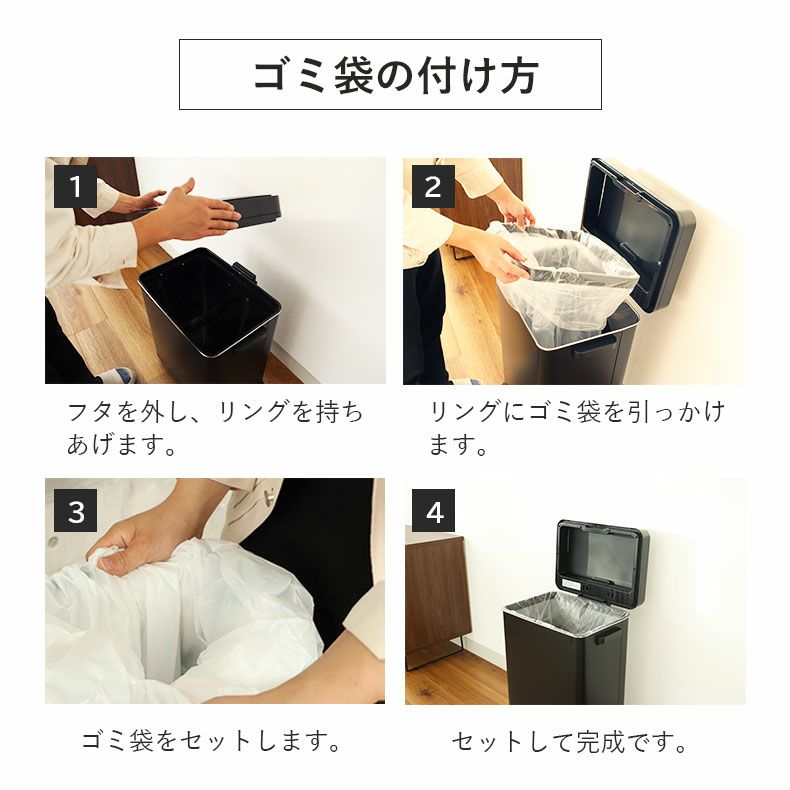 ゴミ袋の付け方

1

フタを外し、リングを持ちあげます。

2

リングにゴミ袋を引っかけます。

3

ゴミ袋をセットします。

4

セットして完成です。