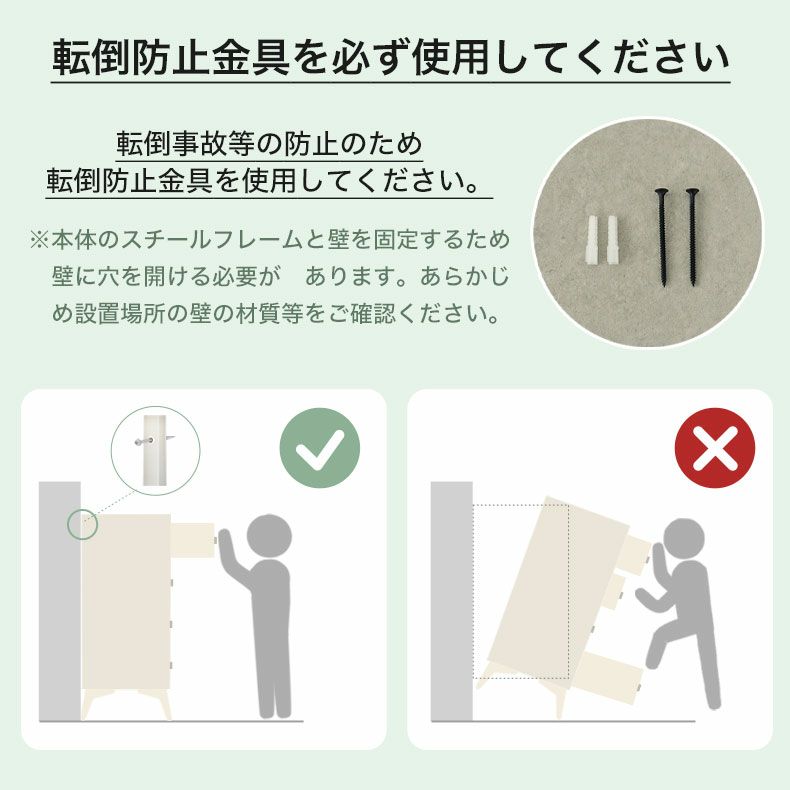 転倒防止金具を必ず使用してください

転倒事故等の防止のため
転倒防止金具を使用してください。

※本体のスチールフレームと壁を固定するため壁に穴を開ける必要が　あります。あらかじめ設置場所の壁の材質等をご確認ください。