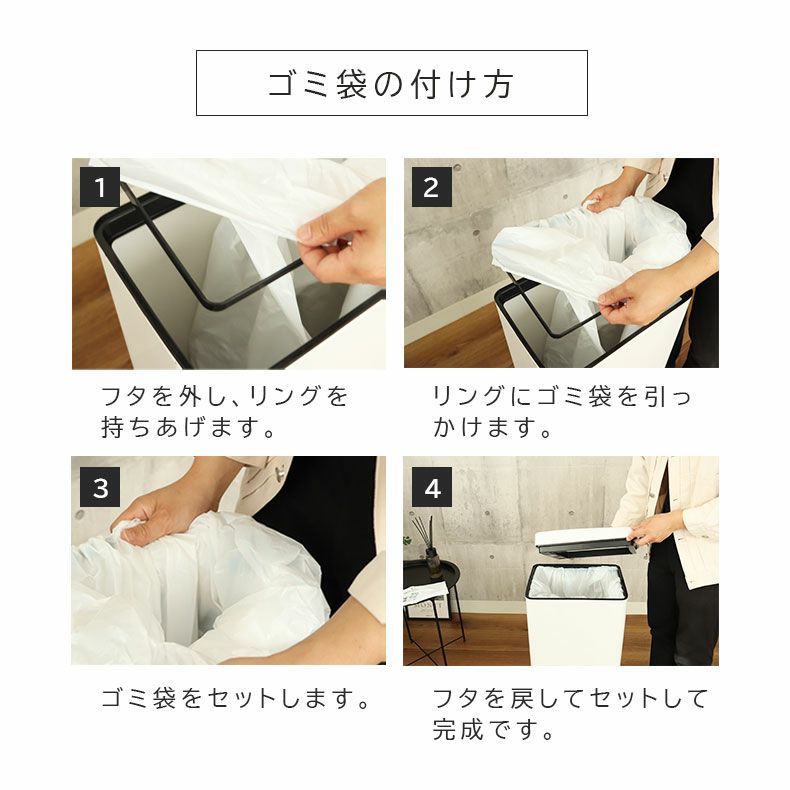 ゴミ袋の付け方

1

フタを外し、リングを持ちあげます。

2

リングにゴミ袋を引っかけます。

3

ゴミ袋をセットします。

4

フタを戻してセットして完成です。