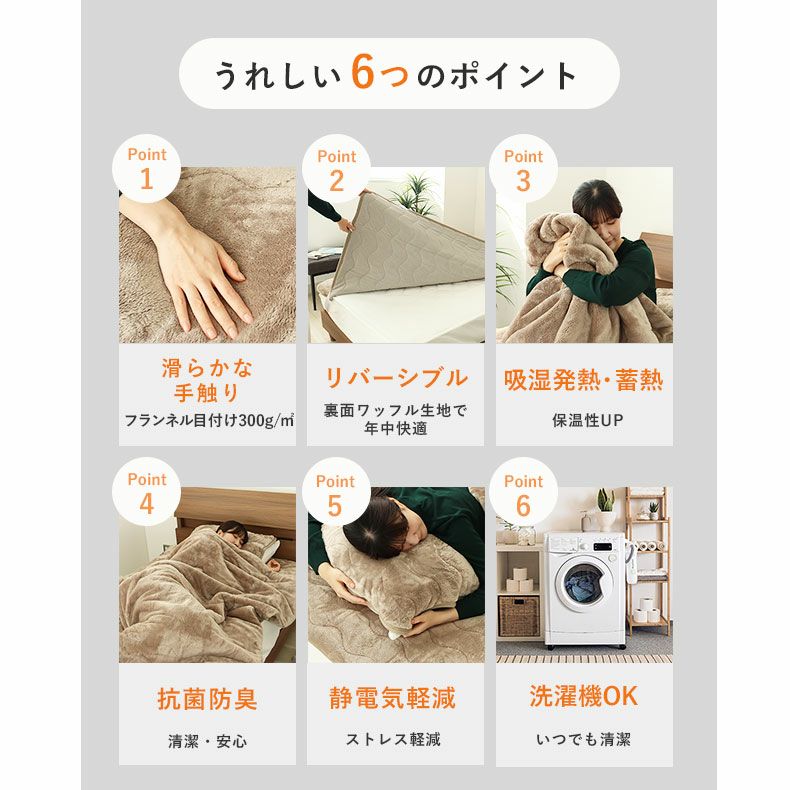 うれしい6つのポイント

Point 1

滑らかな手触り

フランネル目付け300g/㎡

Point 2

リバーシブル

裏面ワッフル生地で年中快適

Point 3

吸湿発熱・蓄熱

保温性UP

Point 4

抗菌防臭

清潔・安心

Point 5

静電気軽減

ストレス軽減

Point 6

洗濯機OK

いつでも清潔