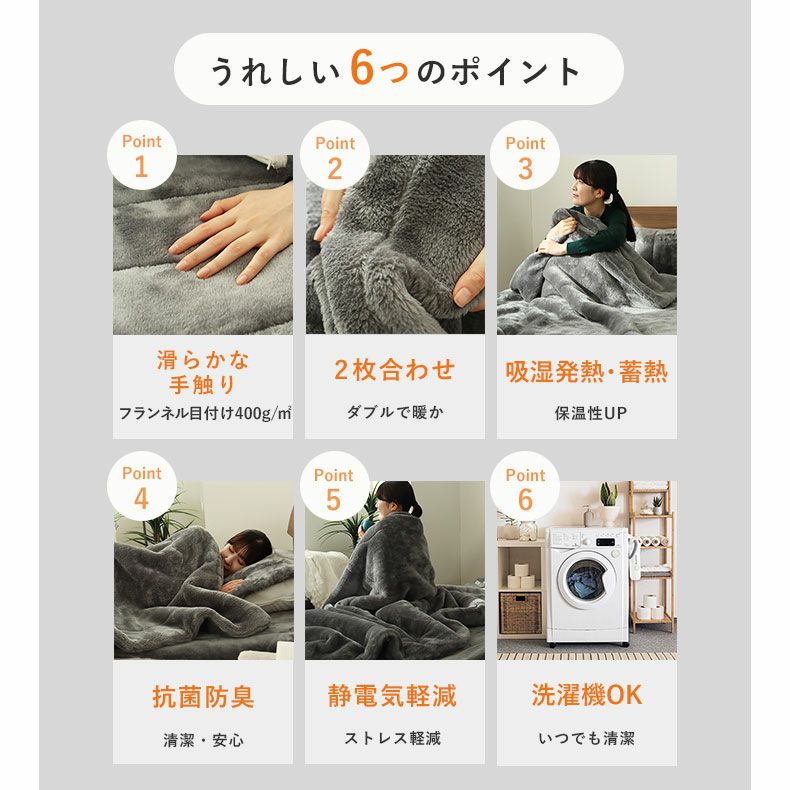 うれしい6つのポイント

Point 1

滑らかな手触り

フランネル目付け400g/㎡

Point 2

2枚合わせ

ダブルで暖か

Point 3

吸湿発熱・蓄熱

保温性UP

Point 4

抗菌防臭

清潔・安心

Point 5

静電気軽減

ストレス軽減

Point 6

洗濯機OK

いつでも清潔