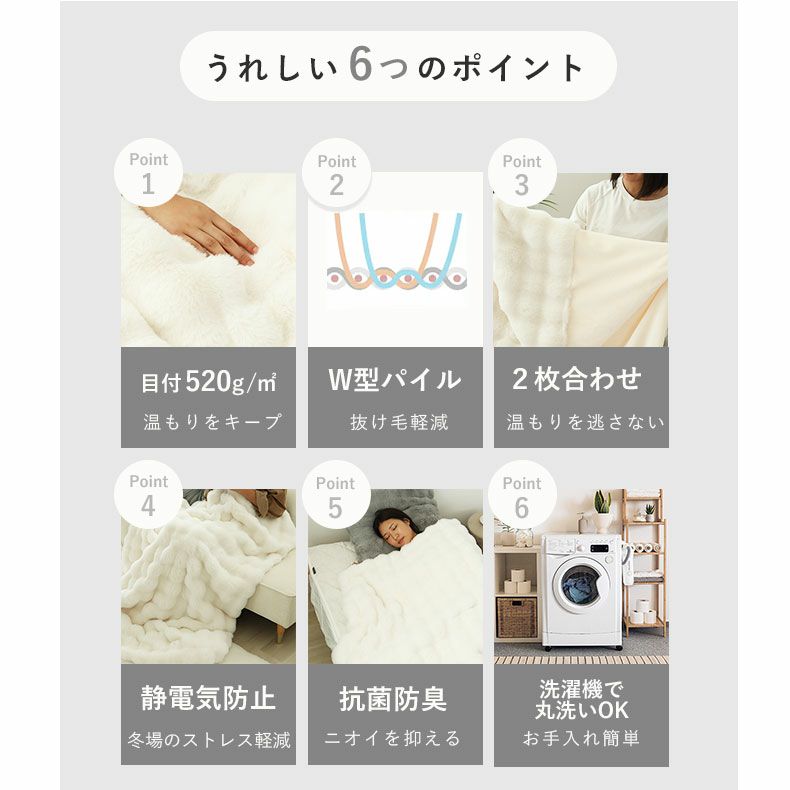 うれしい6つのポイント

Point 1

目付520g/㎡

温もりをキープ

Point 2

W型パイル

抜け毛軽減

Point 3

2枚合わせ

温もりを逃さない

Point 4

静電気防止

冬場のストレス軽減

Point 5

抗菌防臭

ニオイを抑える

Point 6

洗濯機で丸洗いOK

お手入れ簡単