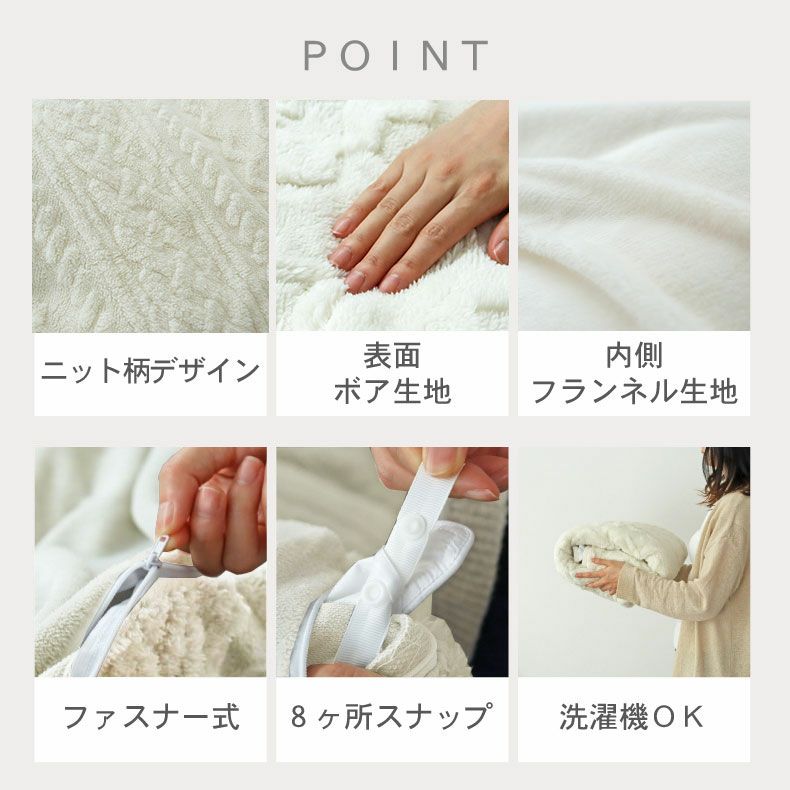 POINT

ニット柄デザイン

表面
ボア生地

内側
フランネル生地

ファスナー式

8ヶ所スナップ

洗濯機OK