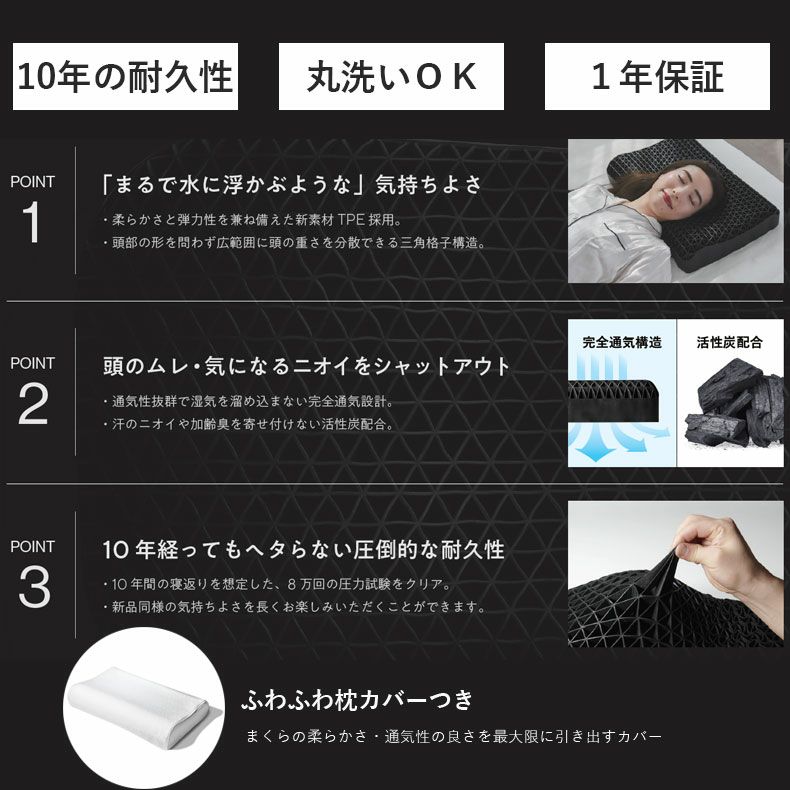 10年の耐久性

丸洗いＯＫ

１年保証

POINT
1

「まるで水に浮かぶような」気持ちよさ

・柔らかさと弾力性を兼ね備えた新素材 TPE 採用。
・頭部の形を問わず広範囲に頭の重さを分散できる三角格子構造。

POINT
2

頭のムレ・気になるニオイをシャットアウト

・通気性抜群で湿気を溜め込まない完全通気設計。
・汗のニオイや加齢臭を寄せ付けない活性炭配合。

完全通気構造

活性炭配合

POINT
3

10 年経ってもヘタらない圧倒的な耐久性

・10 年間の寝返りを想定した、8 万回の圧力試験をクリア。
・新品同様の気持ちよさを長くお楽しみいただくことができます。

ふわふわ枕カバーつき

まくらの柔らかさ・通気性の良さを最大限に引き出すカバー