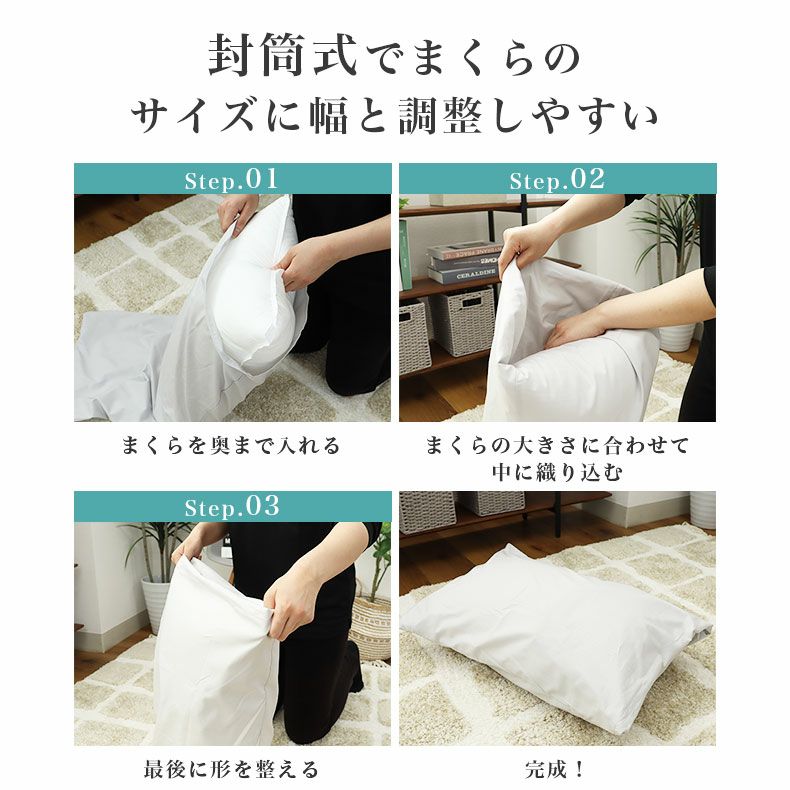 封筒式でまくらの
サイズに幅と調整しやすい

Step.01

まくらを奥まで入れる

Step.02

CERALDINE

まくらの大きさに合わせて
中に織り込む

Step.03

最後に形を整える

完成！