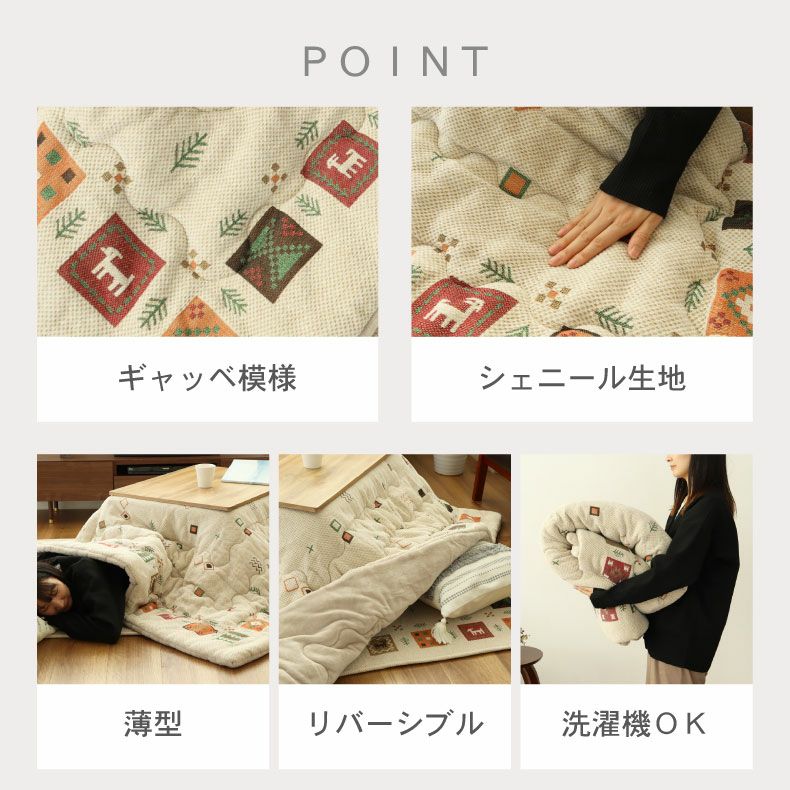 POINT

ギャッベ模様

シェニール生地

薄型

リバーシブル

洗濯機ＯＫ