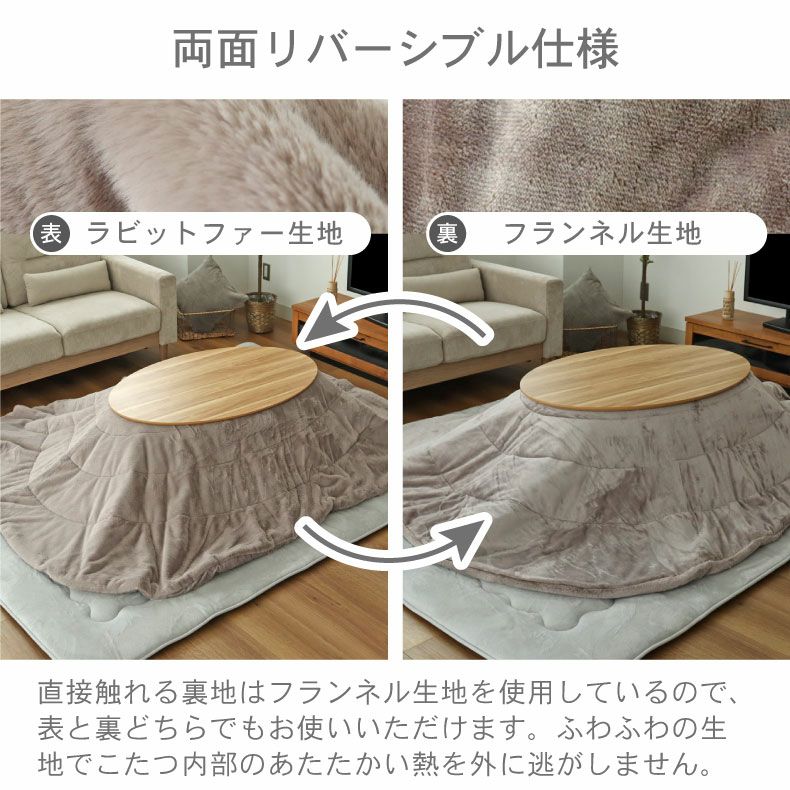 両面リバーシブル仕様

表 ラビットファー生地

裏 フランネル生地

直接触れる裏地はフランネル生地を使用しているので、表と裏どちらでもお使いいただけます。ふわふわの生地でこたつ内部のあたたかい熱を外に逃がしません。