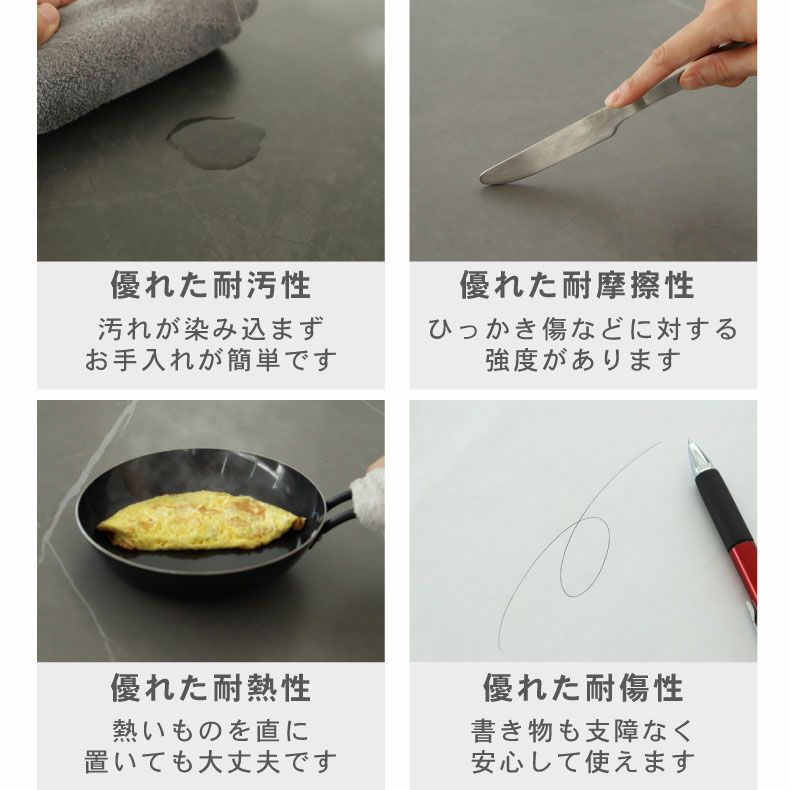 優れた耐汚性

汚れが染み込まず
お手入れが簡単です

優れた耐摩擦性

ひっかき傷などに対する
強度があります

優れた耐熱性

熱いものを直に
置いても大丈夫です

優れた耐傷性

書き物も支障なく
安心して使えます