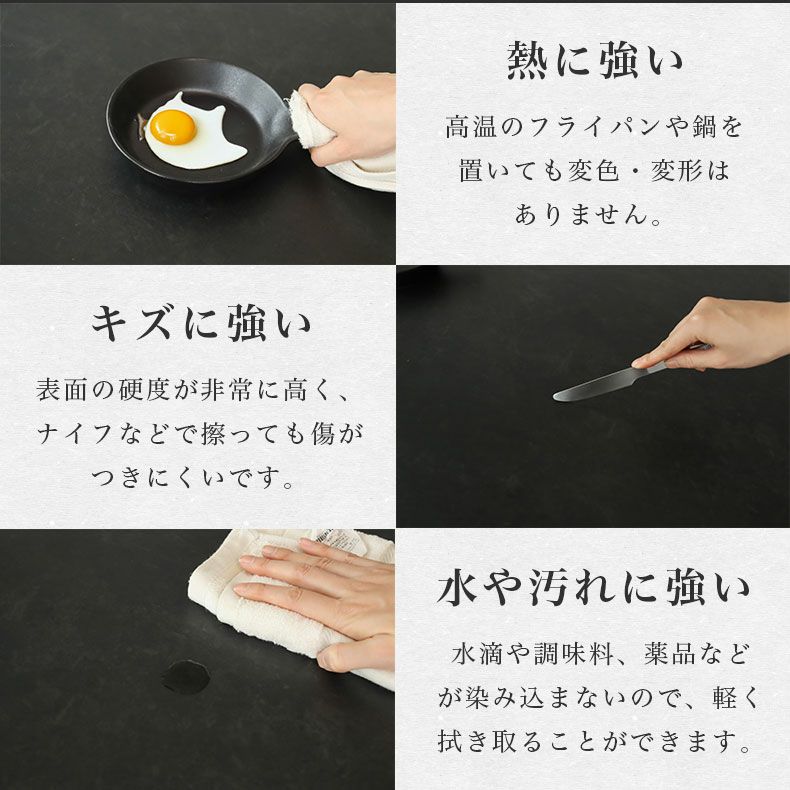 熱に強い

高温のフライパンや鍋を置いても変色・変形はありません。

キズに強い

表面の硬度が非常に高く、ナイフなどで擦っても傷がつきにくいです。

水や汚れに強い

水滴や調味料、薬品などが染み込まないので、軽く拭き取ることができます。