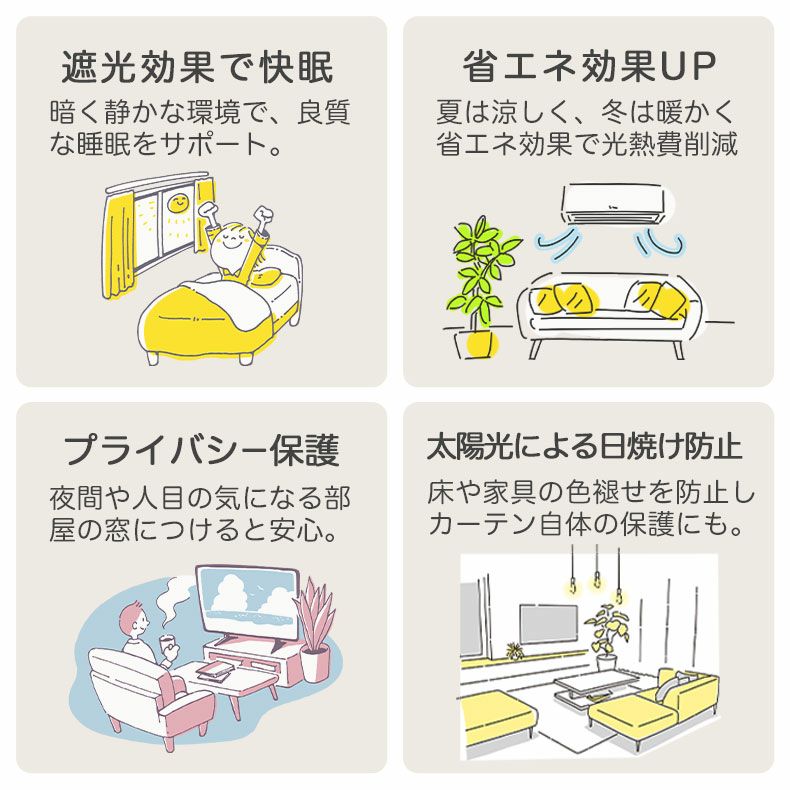 遮光効果で快眠

暗く静かな環境で、良質な睡眠をサポート。

省エネ効果UP

夏は涼しく、冬は暖かく省エネ効果で光熱費削減

プライバシー保護

夜間や人目の気になる部屋の窓につけると安心。

太陽光による日焼け防止

床や家具の色褪せを防止しカーテン自体の保護にも。