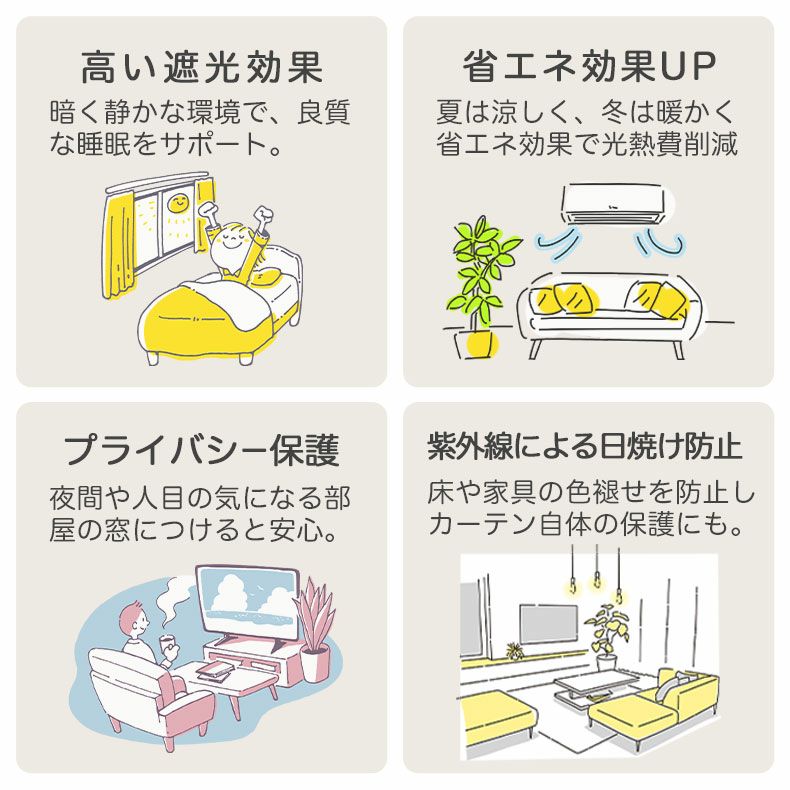 高い遮光効果

暗く静かな環境で、良質な睡眠をサポート。

省エネ効果UP

夏は涼しく、冬は暖かく省エネ効果で光熱費削減

プライバシー保護

夜間や人目の気になる部屋の窓につけると安心。

紫外線による日焼け防止

床や家具の色褪せを防止しカーテン自体の保護にも。