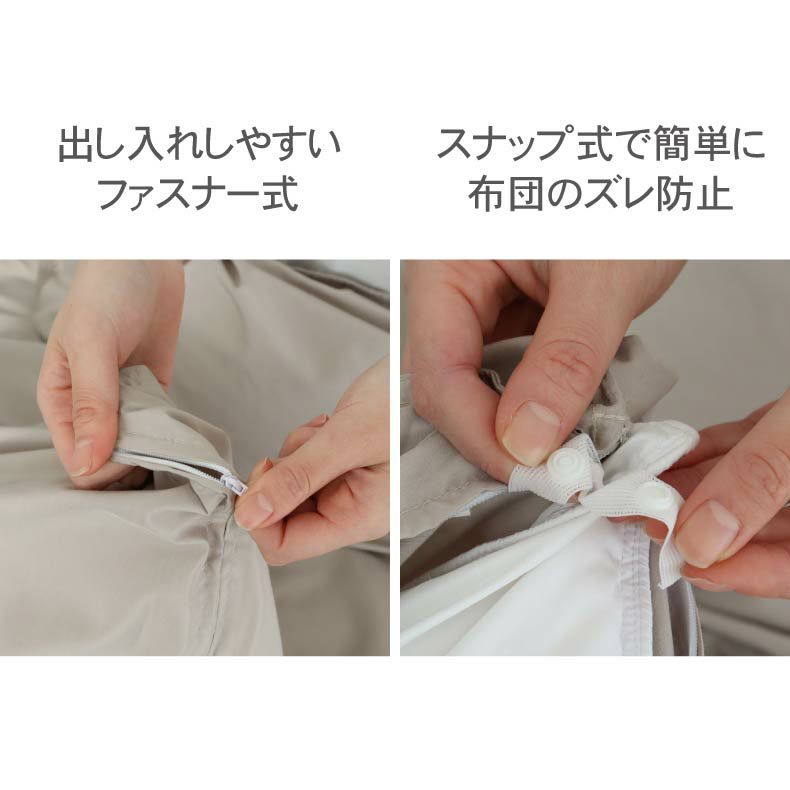 出し入れしやすい
ファスナー式

スナップ式で簡単に
布団のズレ防止