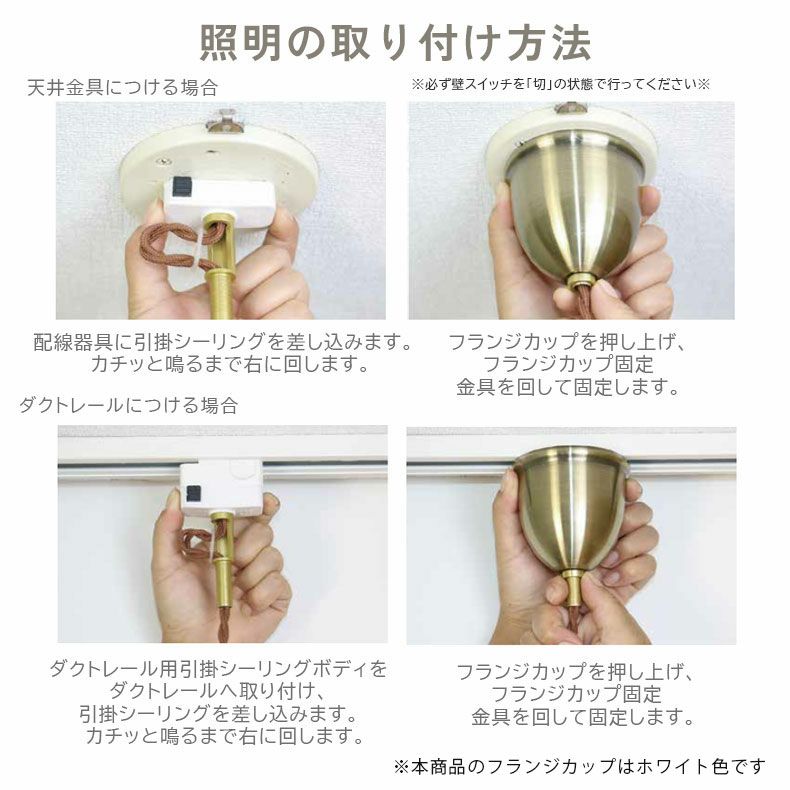 照明の取り付け方法

天井金具につける場合

※必ず壁スイッチを「切」の状態で行ってください※

配線器具に引掛シーリングを差し込みます。
カチッと鳴るまで右に回します。

フランジカップを押し上げ、
フランジカップ固定
金具を回して固定します。

ダクトレールにつける場合

ダクトレール用引掛シーリングボディを
ダクトレールへ取り付け、
引掛シーリングを差し込みます。
カチッと鳴るまで右に回します。

フランジカップを押し上げ、
フランジカップ固定
金具を回して固定します。

※本商品のフランジカップはホワイト色です