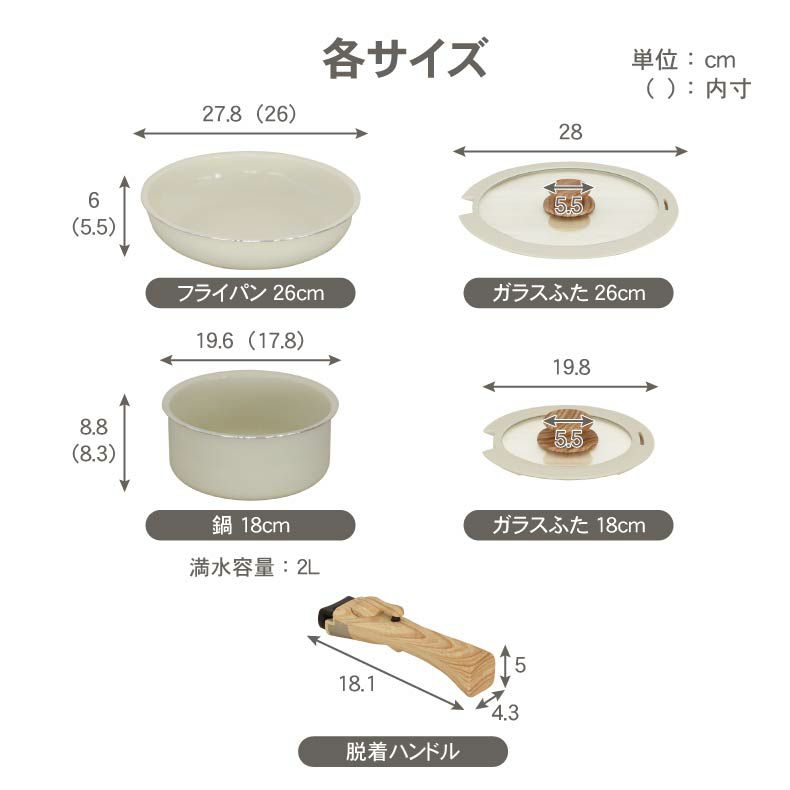 各サイズ

単位：cm
（ ）：内寸

27.8（26）

6
(5.5)

フライパン 26cm

28

5.5

ガラスふた 26cm

19.6（17.8）

8.8
(8.3)

鍋 18cm

満水容量：2L

19.8

5.5

ガラスふた 18cm

18.1

5

4.3

脱着ハンドル