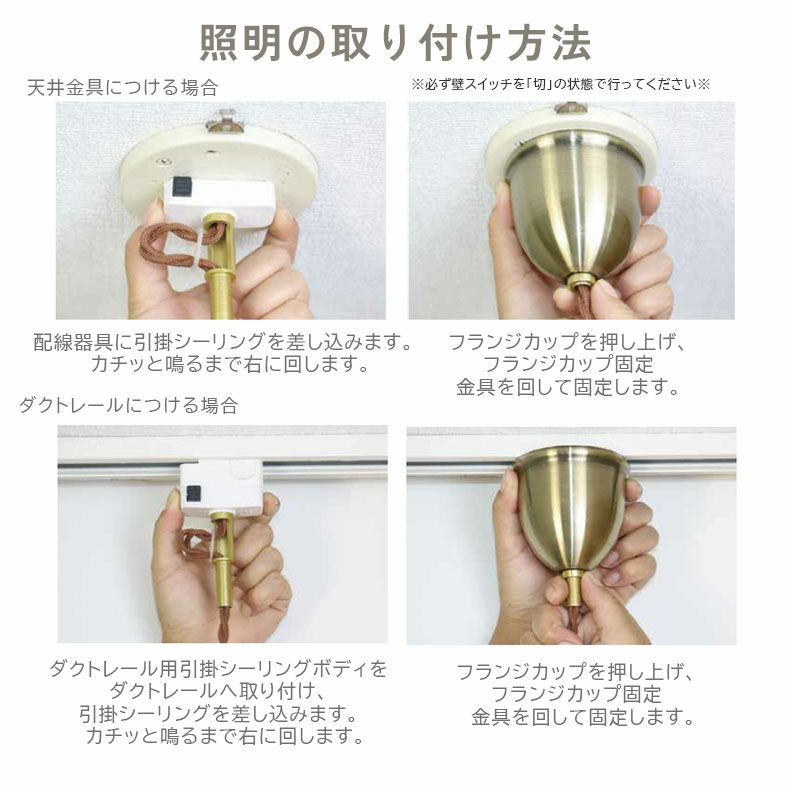 照明の取り付け方法

天井金具につける場合

※必ず壁スイッチを「切」の状態で行ってください※

配線器具に引掛シーリングを差し込みます。
カチッと鳴るまで右に回します。

フランジカップを押し上げ、
フランジカップ固定
金具を回して固定します。

ダクトレールにつける場合

ダクトレール用引掛シーリングボディを
ダクトレールへ取り付け、
引掛シーリングを差し込みます。
カチッと鳴るまで右に回します。

フランジカップを押し上げ、
フランジカップ固定
金具を回して固定します。