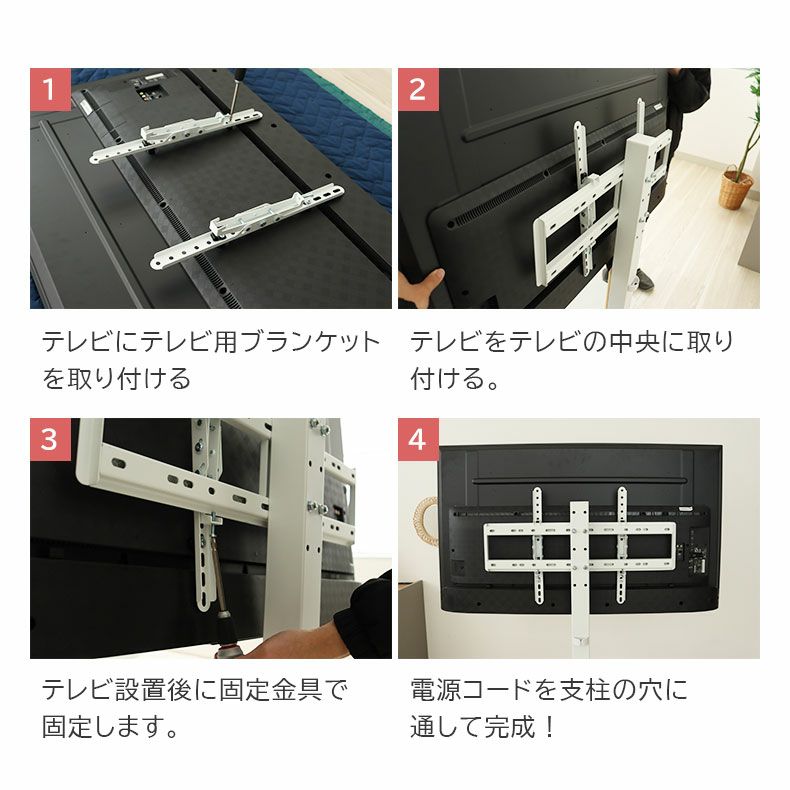 1

テレビにテレビ用ブランケットを取り付ける

2

テレビをテレビの中央に取り付ける。

3

テレビ設置後に固定金具で固定します。

4

電源コードを支柱の穴に通して完成！