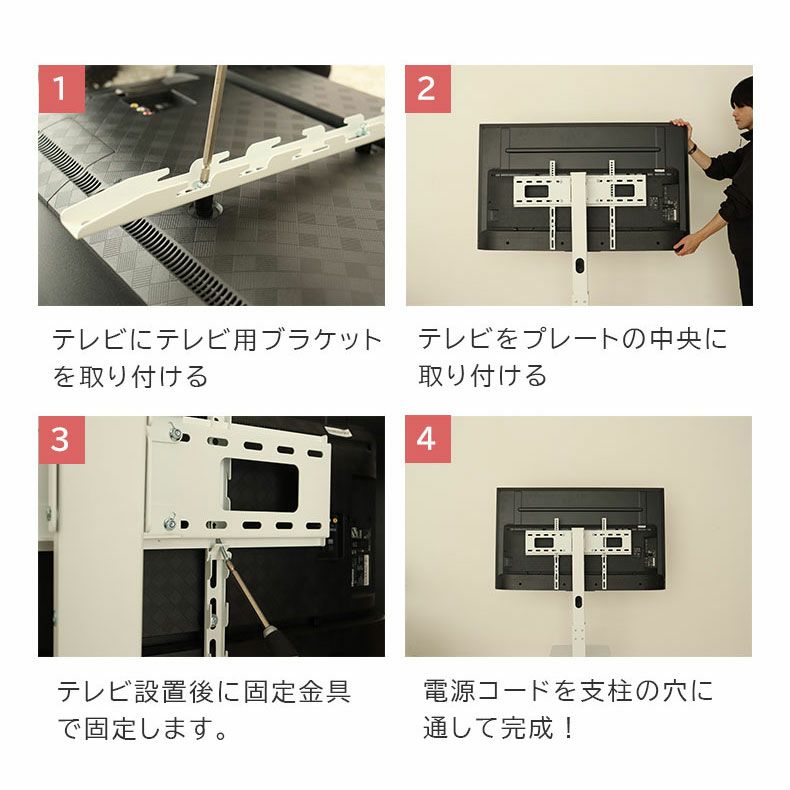 1

テレビにテレビ用ブラケットを取り付ける

2

テレビをプレートの中央に取り付ける

3

テレビ設置後に固定金具で固定します。

4

電源コードを支柱の穴に通して完成！