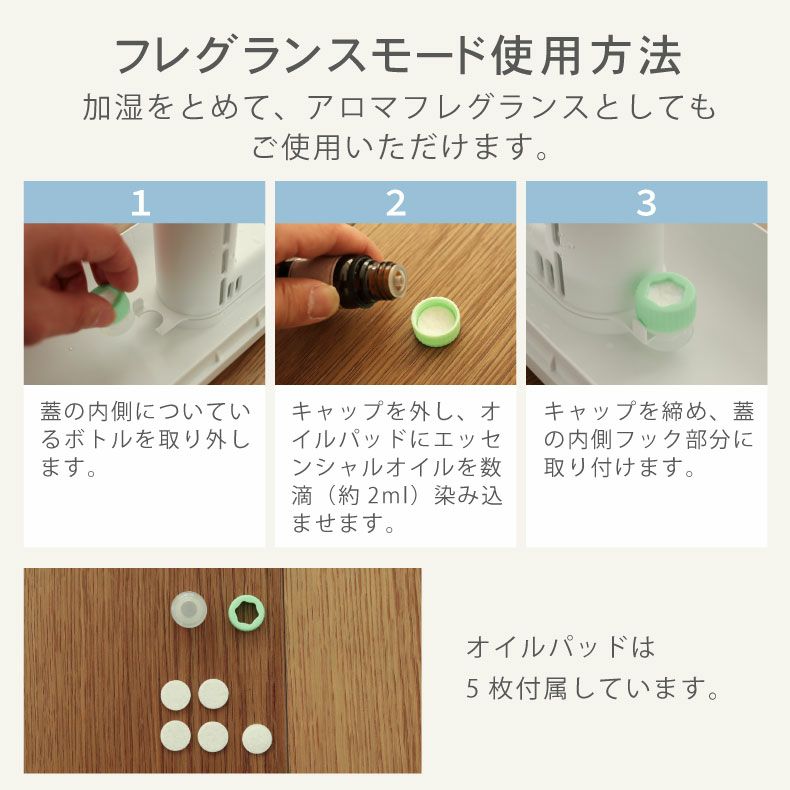 フレグランスモード使用方法

加湿をとめて、アロマフレグランスとしてもご使用いただけます。

1

蓋の内側についているボトルを取り外します。

2

キャップを外し、オイルパッドにエッセンシャルオイルを数滴（約 2ml）染み込ませます。

3

キャップを締め、蓋の内側フック部分に取り付けます。

オイルパッドは
5 枚付属しています。