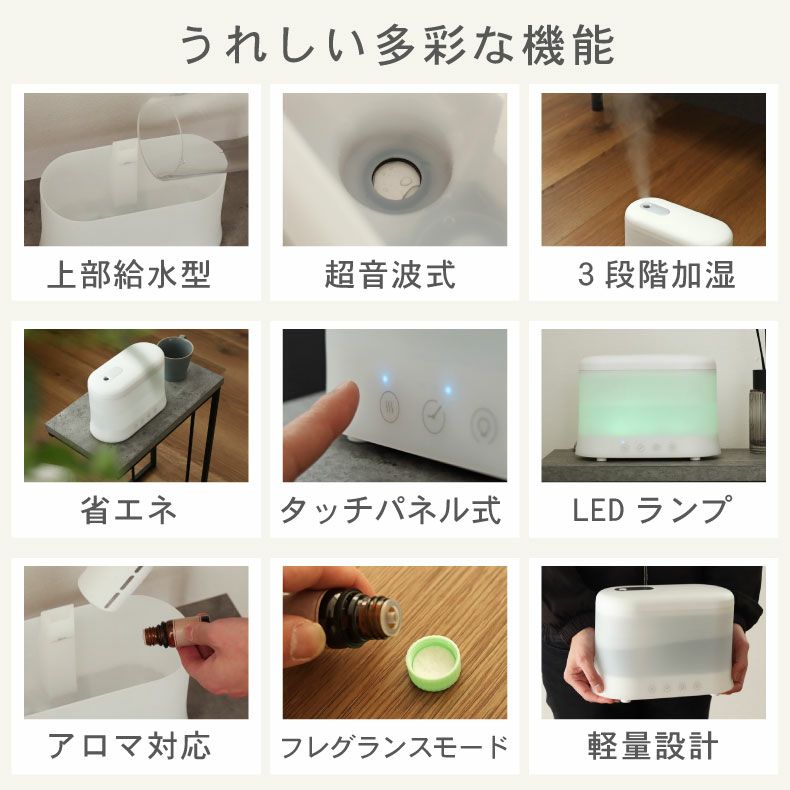 うれしい多彩な機能

上部給水型

超音波式

3 段階加湿

省エネ

タッチパネル式

LED ランプ

アロマ対応

フレグランスモード

軽量設計