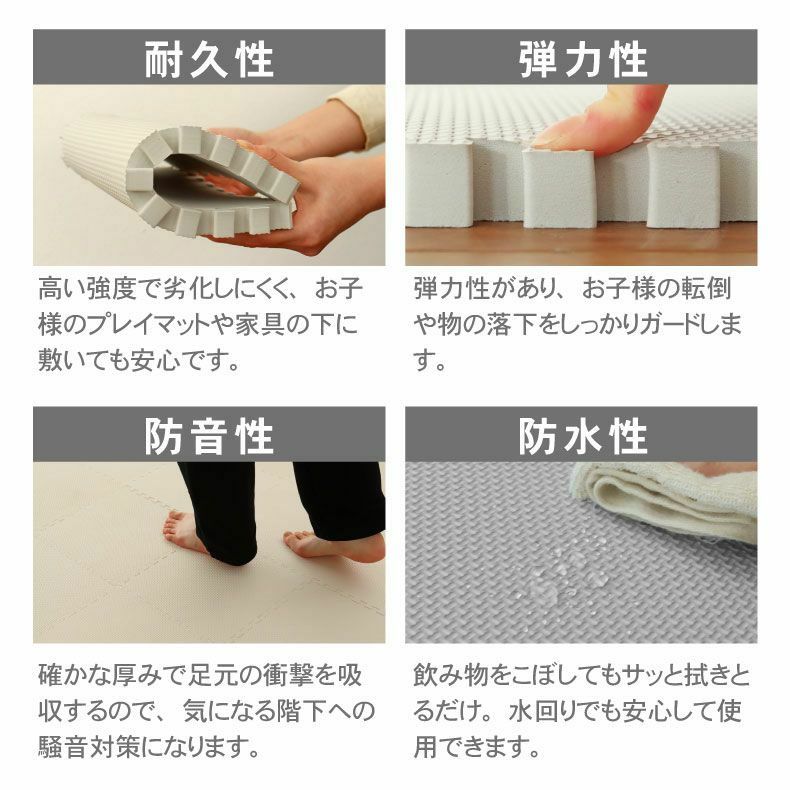 耐久性

高い強度で劣化しにくく、お子様のプレイマットや家具の下に敷いても安心です。

弾力性

弾力性があり、お子様の転倒や物の落下をしっかりガードします。

防音性

確かな厚みで足元の衝撃を吸収するので、気になる階下への騒音対策になります。

防水性

飲み物をこぼしてもサッと拭きとるだけ。水回りでも安心して使用できます。