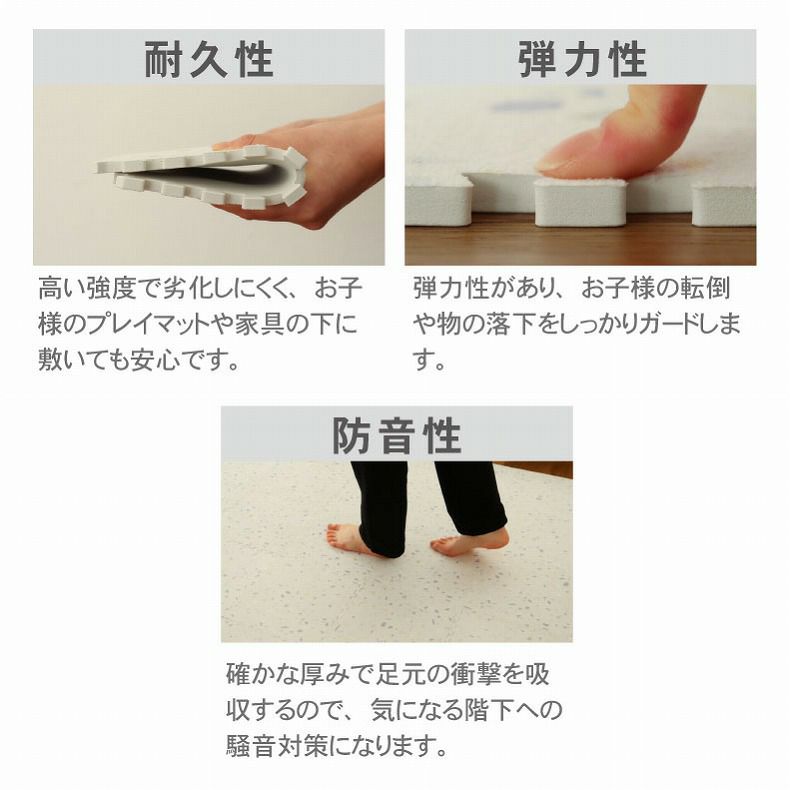 耐久性

高い強度で劣化しにくく、お子様のプレイマットや家具の下に敷いても安心です。

弾力性

弾力性があり、お子様の転倒や物の落下をしっかりガードします。

防音性

確かな厚みで足元の衝撃を吸収するので、気になる階下への騒音対策になります。