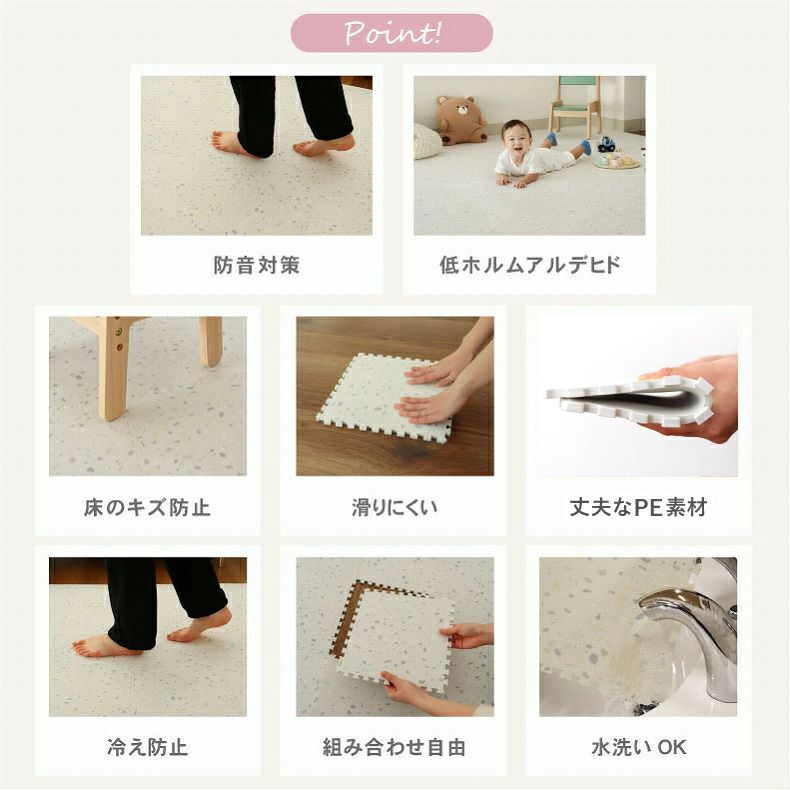 Point!

防音対策

低ホルムアルデヒド

床のキズ防止

滑りにくい

丈夫なPE素材

冷え防止

組み合わせ自由

水洗い OK