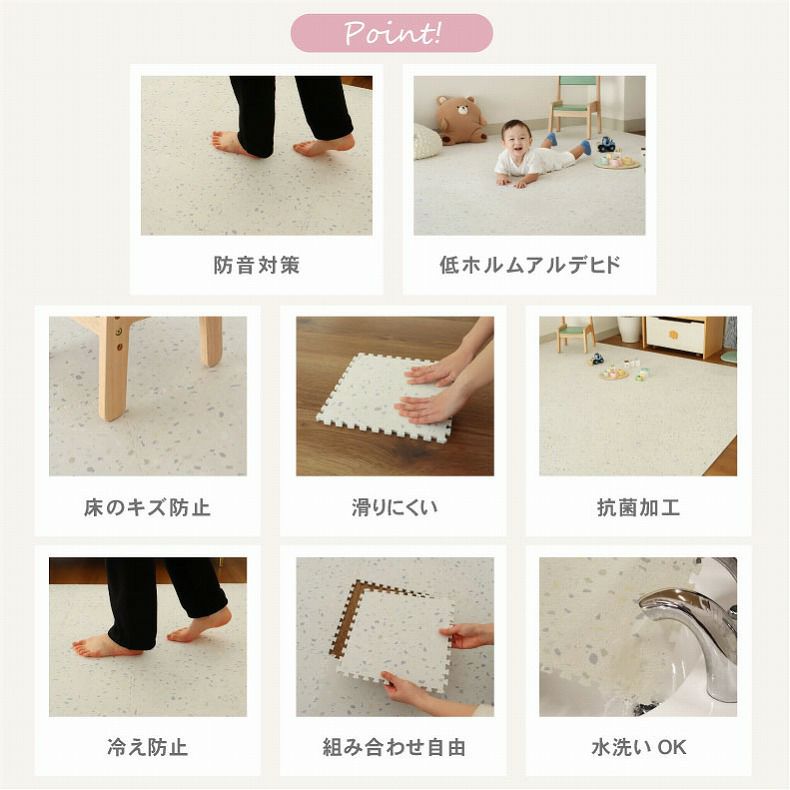 Point!

防音対策

低ホルムアルデヒド

床のキズ防止

滑りにくい

抗菌加工

冷え防止

組み合わせ自由

水洗い OK