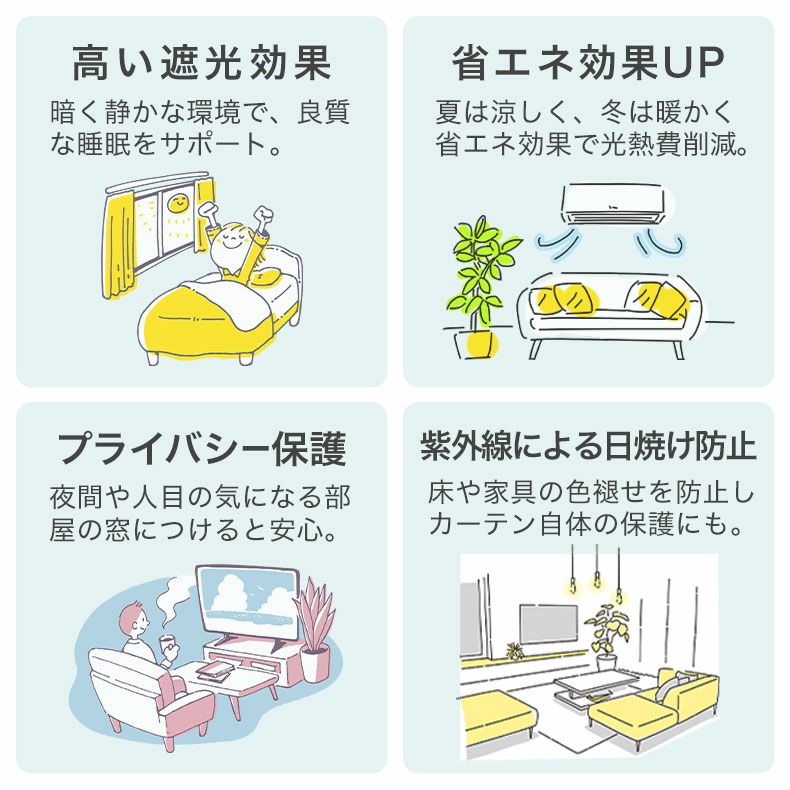 高い遮光効果

暗く静かな環境で、良質な睡眠をサポート。

省エネ効果UP

夏は涼しく、冬は暖かく省エネ効果で光熱費削減。

プライバシー保護

夜間や人目の気になる部屋の窓につけると安心。

紫外線による日焼け防止

床や家具の色褪せを防止しカーテン自体の保護にも。