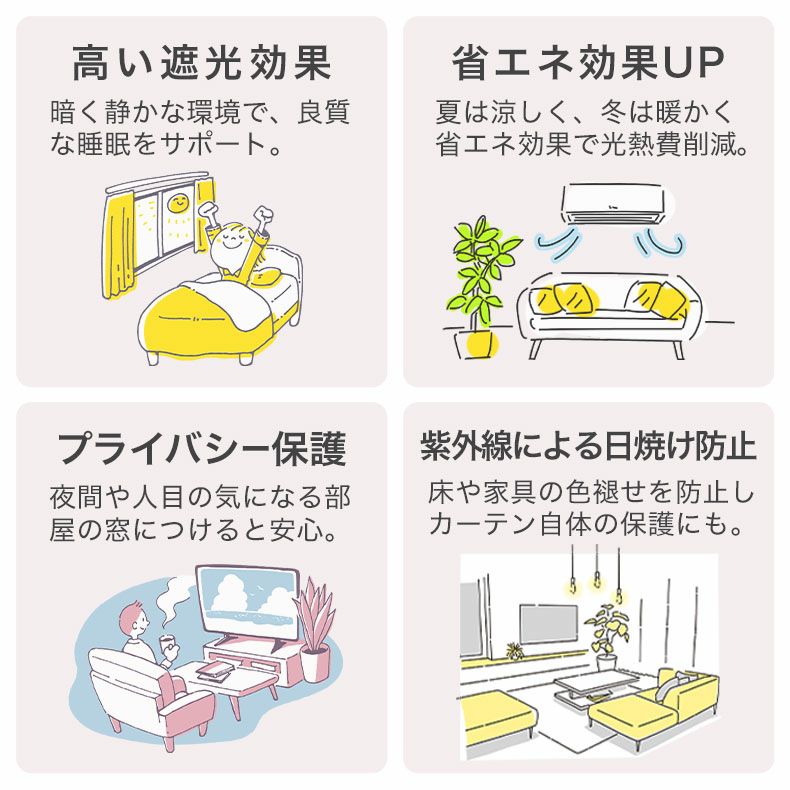 高い遮光効果

暗く静かな環境で、良質な睡眠をサポート。

省エネ効果UP

夏は涼しく、冬は暖かく省エネ効果で光熱費削減。

プライバシー保護

夜間や人目の気になる部屋の窓につけると安心。

紫外線による日焼け防止

床や家具の色褪せを防止しカーテン自体の保護にも。