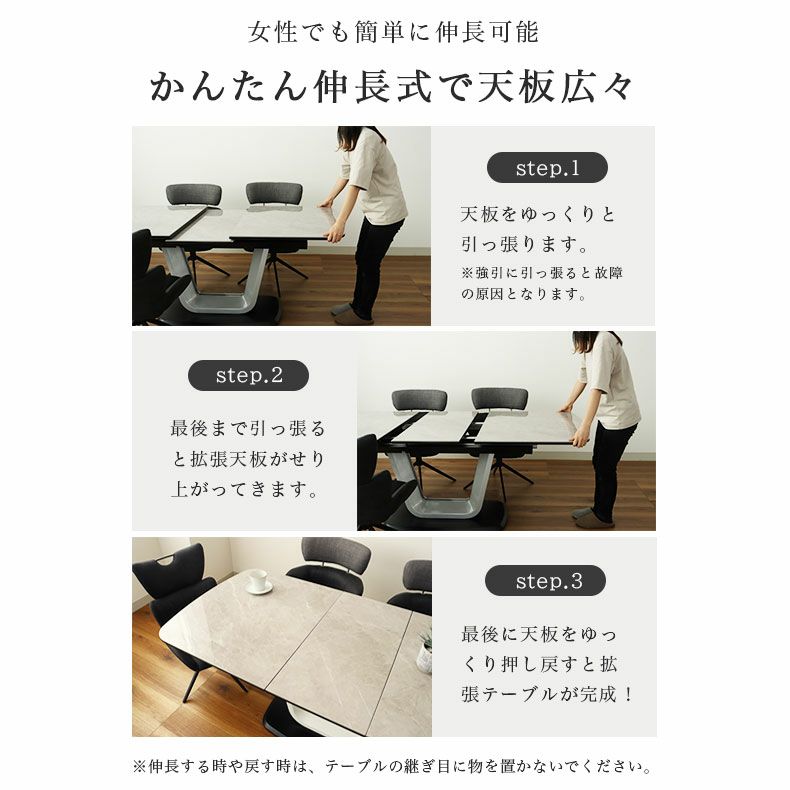 女性でも簡単に伸長可能

かんたん伸長式で天板広々

step.1

天板をゆっくりと引っ張ります。

※強引に引っ張ると故障の原因となります。

step.2

最後まで引っ張ると拡張天板がせり上がってきます。

step.3

最後に天板をゆっくり押し戻すと拡張テーブルが完成！

※伸長する時や戻す時は、テーブルの継ぎ目に物を置かないでください。