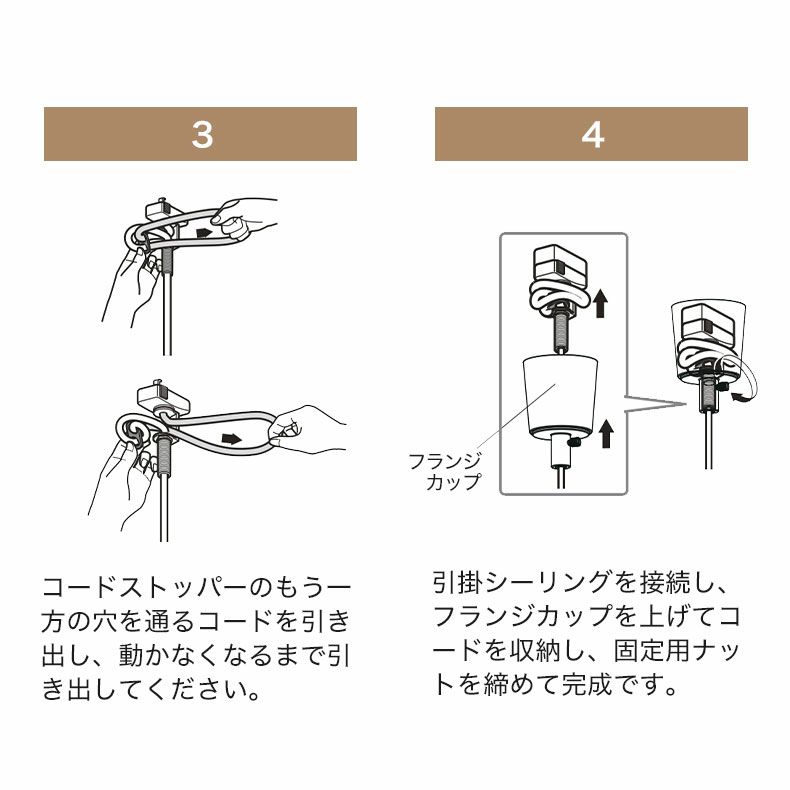 3

コードストッパーのもう一方の穴を通るコードを引き出し、動かなくなるまで引き出してください。

4

フランジカップ

引掛シーリングを接続し、フランジカップを上げてコードを収納し、固定用ナットを締めて完成です。