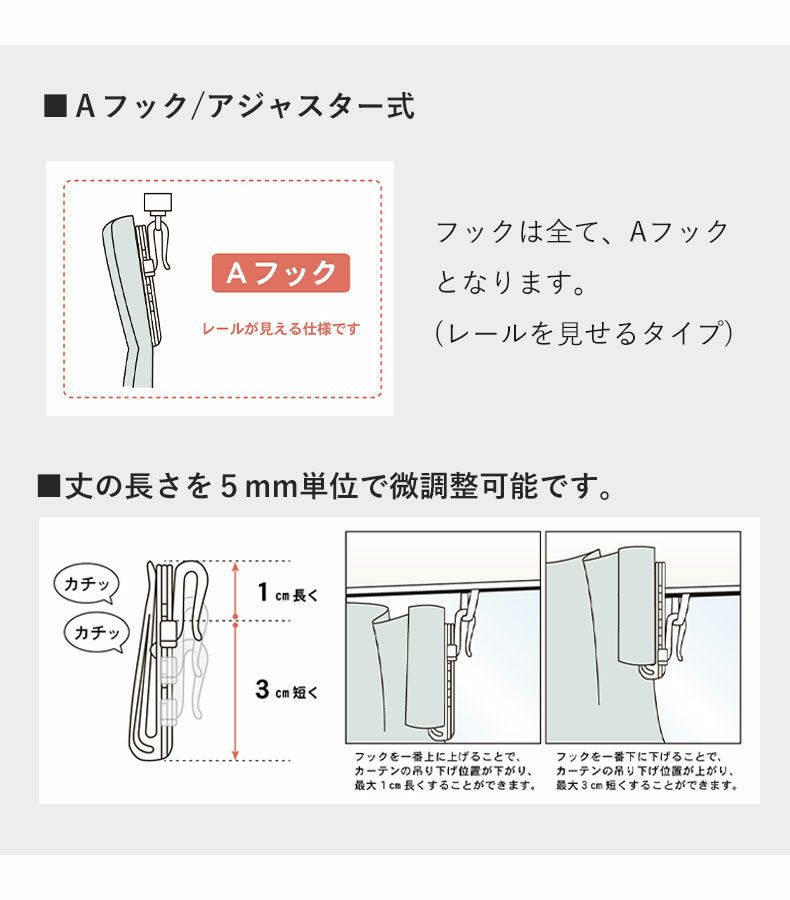 ■Aフック/アジャスター式

Aフック

レールが見える仕様です

フックは全て、Aフックとなります。
(レールを見せるタイプ)

■丈の長さを5mm単位で微調整可能です。

カチッ

カチッ

1㎝長く

3㎝短く

フックを一番上に上げることで、カーテンの吊り下げ位置が下がり、最大1㎝長くすることができます。

フックを一番下に下げることで、カーテンの吊り下げ位置が上がり、最大3㎝短くすることができます。