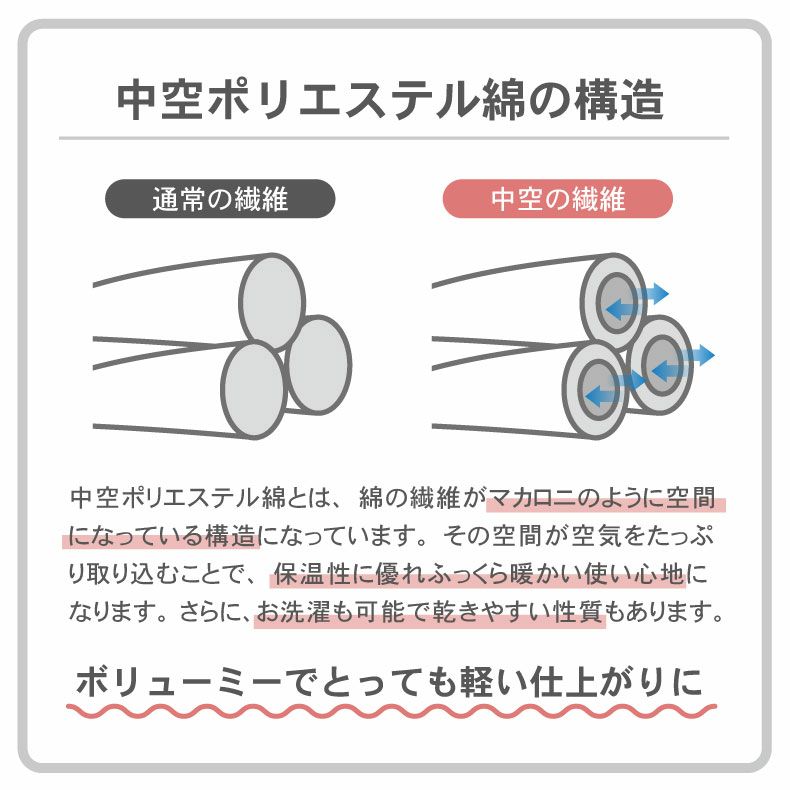 中空ポリエステル綿の構造

通常の繊維

中空の繊維

中空ポリエステル綿とは、綿の繊維がマカロニのように空間になっている構造になっています。その空間が空気をたっぷり取り込むことで、保温性に優れふっくら暖かい使い心地になります。さらに、お洗濯も可能で乾きやすい性質もあります。

ボリューミーでとっても軽い仕上がりに