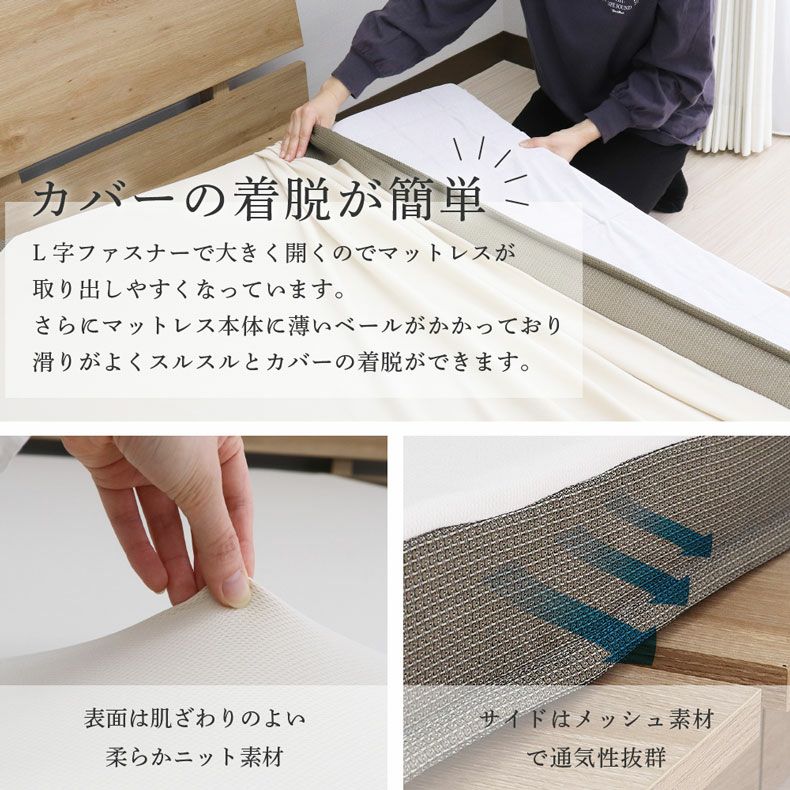 カバーの着脱が簡単

L字ファスナーで大きく開くのでマットレスが取り出しやすくなっています。
さらにマットレス本体に薄いベールがかかっており滑りがよくスルスルとカバーの着脱ができます。

表面は肌ざわりのよい柔らかニット素材

サイドはメッシュ素材で通気性抜群