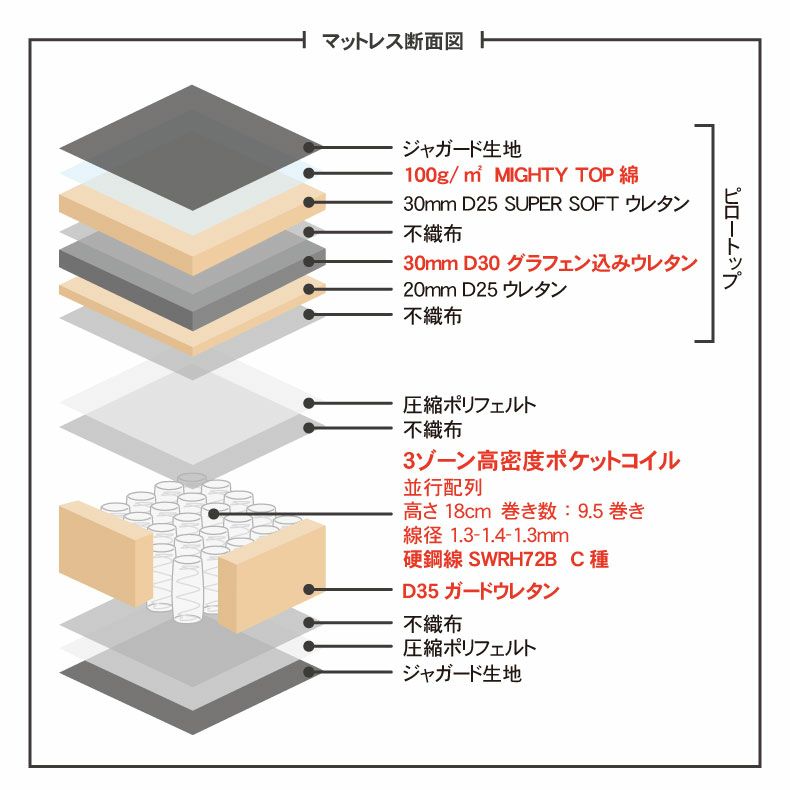 マットレス断面図

ジャガード生地
100g/㎡ MIGHTY TOP 綿
30mm D25 SUPER SOFT ウレタン
不織布
30mm D30 グラフェン込みウレタン
20mm D25 ウレタン
不織布

ピロートップ

圧縮ポリフェルト
不織布
3ゾーン高密度ポケットコイル
並行配列
高さ 18cm 巻き数：9.5 巻き
線径 1.3-1.4-1.3mm
硬鋼線 SWRH72B C 種
D35 ガードウレタン
不織布
圧縮ポリフェルト
ジャガード生地