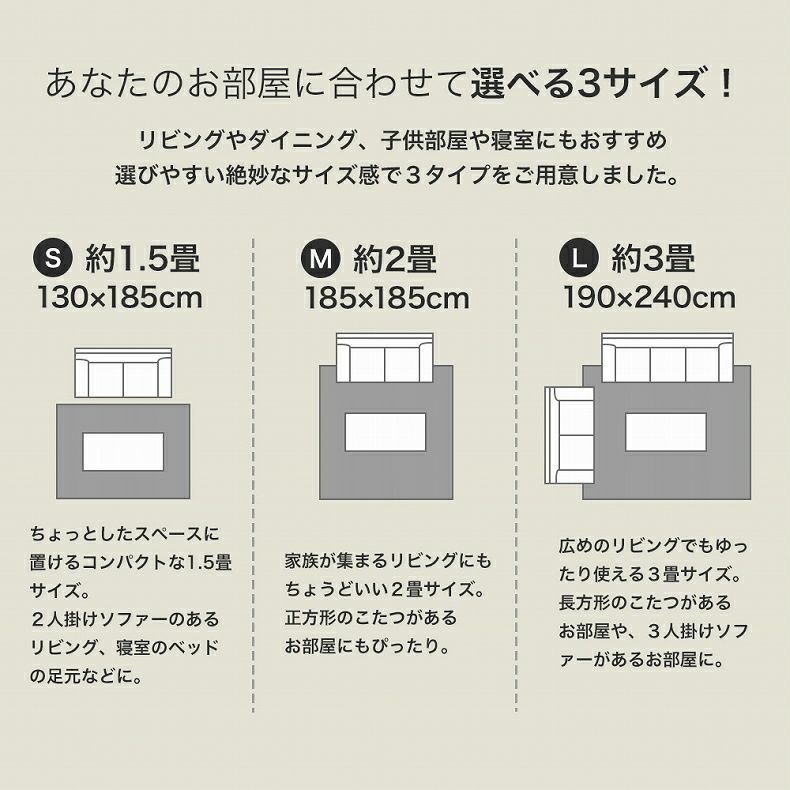 あなたのお部屋に合わせて選べる3サイズ！

リビングやダイニング、子供部屋や寝室にもおすすめ
選びやすい絶妙なサイズ感で３タイプをご用意しました。

S 約1.5畳
130×185cm

ちょっとしたスペースに置けるコンパクトな1.5畳サイズ。
２人掛けソファーのあるリビング、寝室のベッドの足元などに。

M 約2畳
185×185cm

家族が集まるリビングにもちょうどいい２畳サイズ。
正方形のこたつがあるお部屋にもぴったり。

L 約3畳
190×240cm

広めのリビングでもゆったり使える３畳サイズ。
長方形のこたつがあるお部屋や、３人掛けソファーがあるお部屋に。