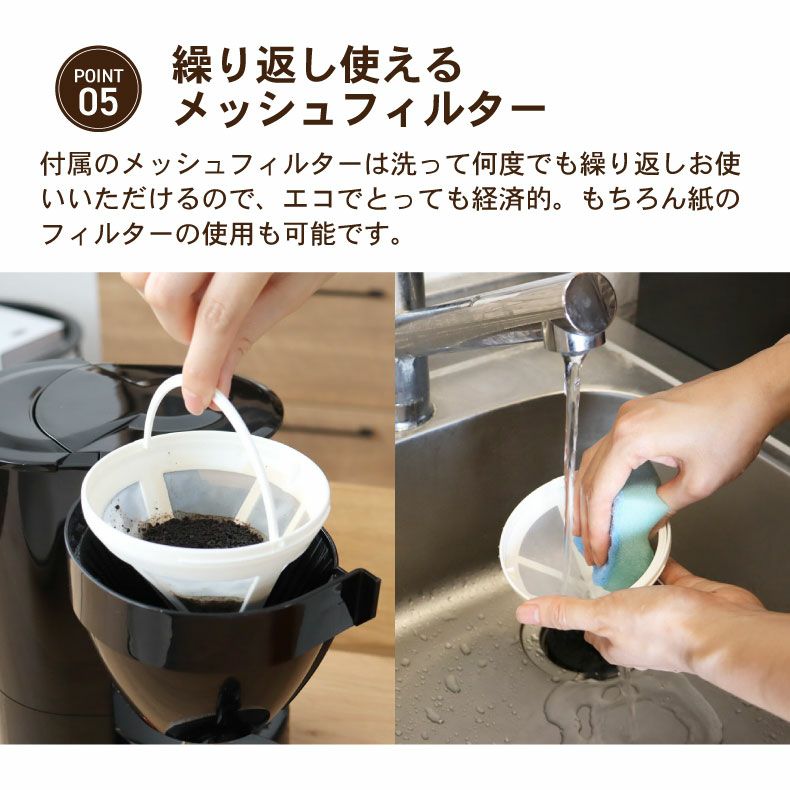 POINT 05

繰り返し使える
メッシュフィルター

付属のメッシュフィルターは洗って何度でも繰り返しお使いいただけるので、エコでとっても経済的。もちろん紙のフィルターの使用も可能です。