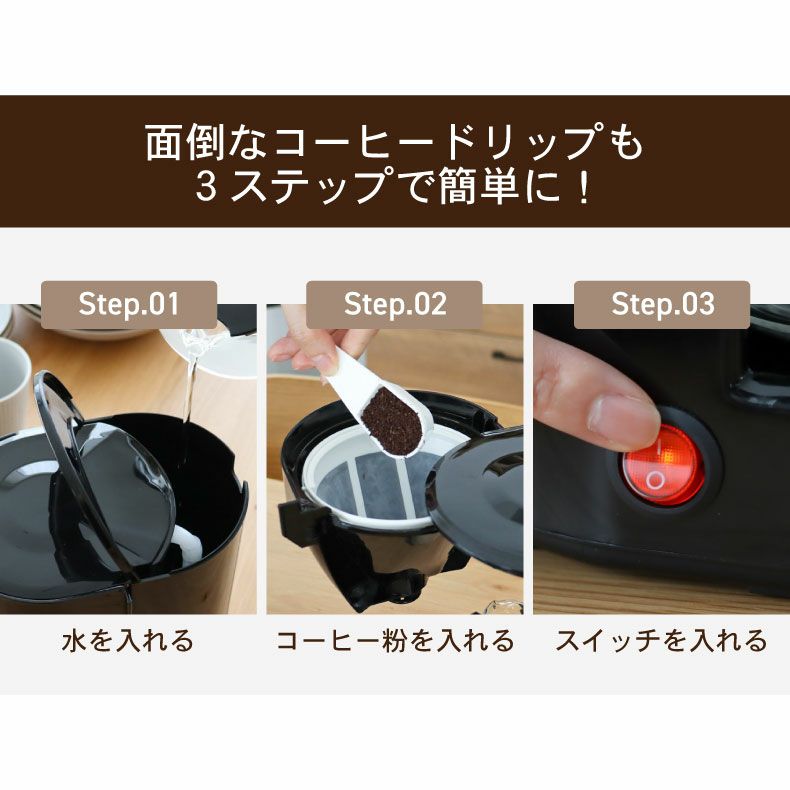 面倒なコーヒードリップも
3ステップで簡単に！

Step.01

水を入れる

Step.02

コーヒー粉を入れる

Step.03

スイッチを入れる