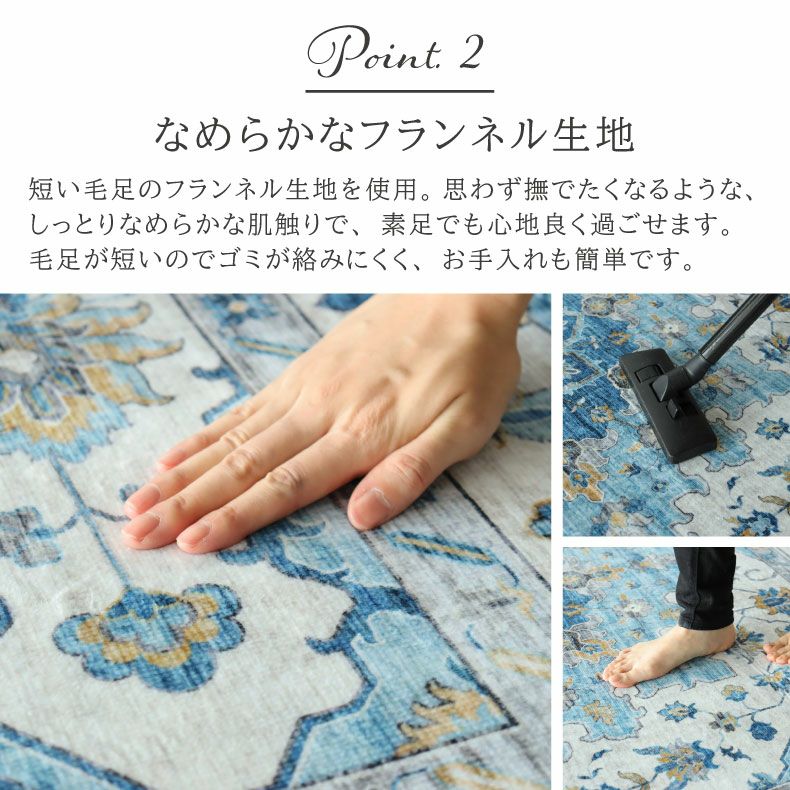 Point. 2

なめらかなフランネル生地

短い毛足のフランネル生地を使用。思わず撫でたくなるような、しっとりなめらかな肌触りで、素足でも心地良く過ごせます。毛足が短いのでゴミが絡みにくく、お手入れも簡単です。