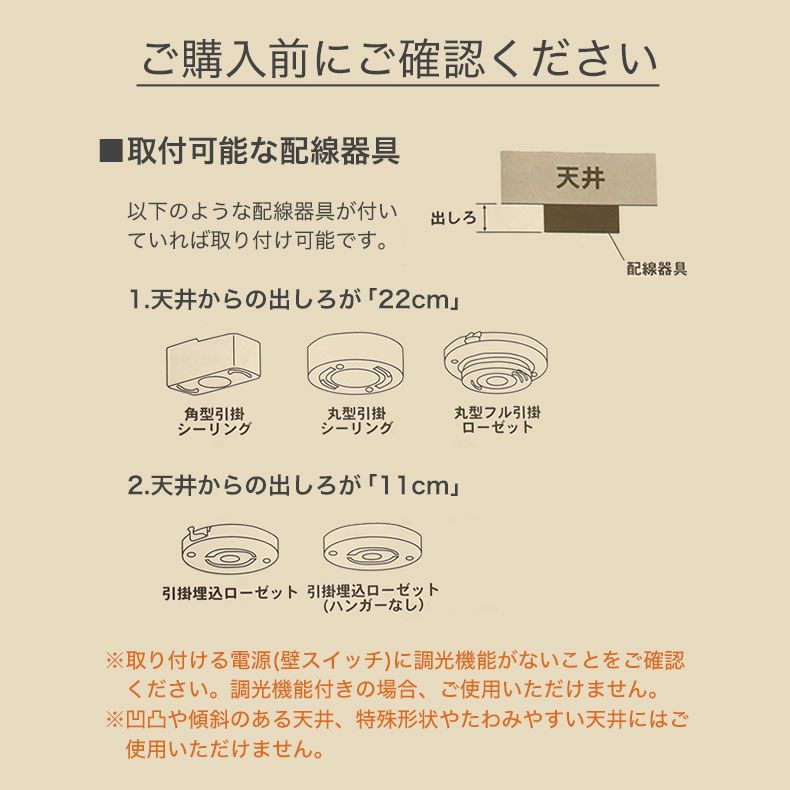 ご購入前にご確認ください

■取付可能な配線器具

以下のような配線器具が付いていれば取り付け可能です。

天井

出しろ

配線器具

1.天井からの出しろが「22cm」

角型引掛シーリング

丸型引掛シーリング

丸型フル引掛ローゼット

2.天井からの出しろが「11cm」

引掛埋込ローゼット

引掛埋込ローゼット(ハンガーなし)

※取り付ける電源(壁スイッチ)に調光機能がないことをご確認ください。調光機能付きの場合、ご使用いただけません。
※凹凸や傾斜のある天井、特殊形状やたわみやすい天井にはご使用いただけません。