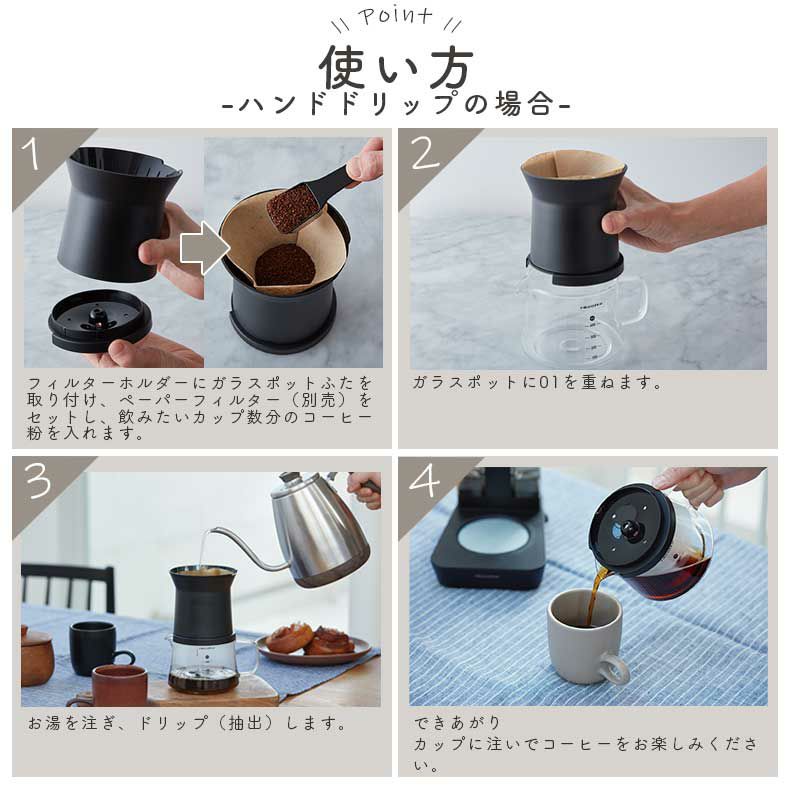 Point

使い方

-ハンドドリップの場合-

1

フィルターホルダーにガラスポットふたを取り付け、ペーパーフィルター（別売）をセットし、飲みたいカップ数分のコーヒー粉を入れます。

2

ガラスポットに01を重ねます。

3

お湯を注ぎ、ドリップ（抽出）します。

4

できあがり
カップに注いでコーヒーをお楽しみください。