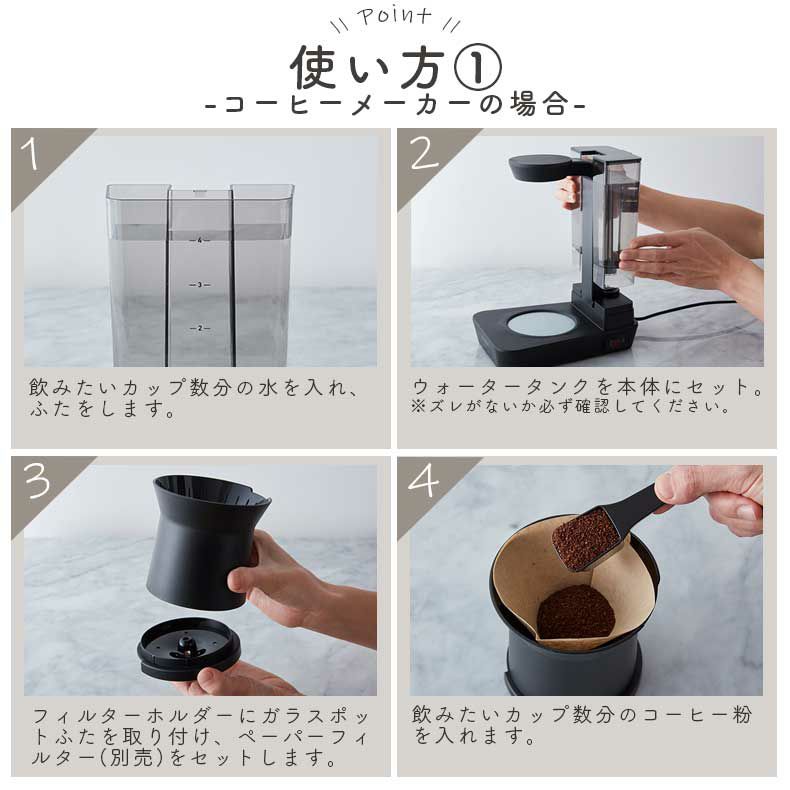 Point

使い方①
-コーヒーメーカーの場合-

1

4
3
2

飲みたいカップ数分の水を入れ、ふたをします。

2

ウォータータンクを本体にセット。
※ズレがないか必ず確認してください。

3

フィルターホルダーにガラスポットふたを取り付け、ペーパーフィルター(別売)をセットします。

4

飲みたいカップ数分のコーヒー粉を入れます。