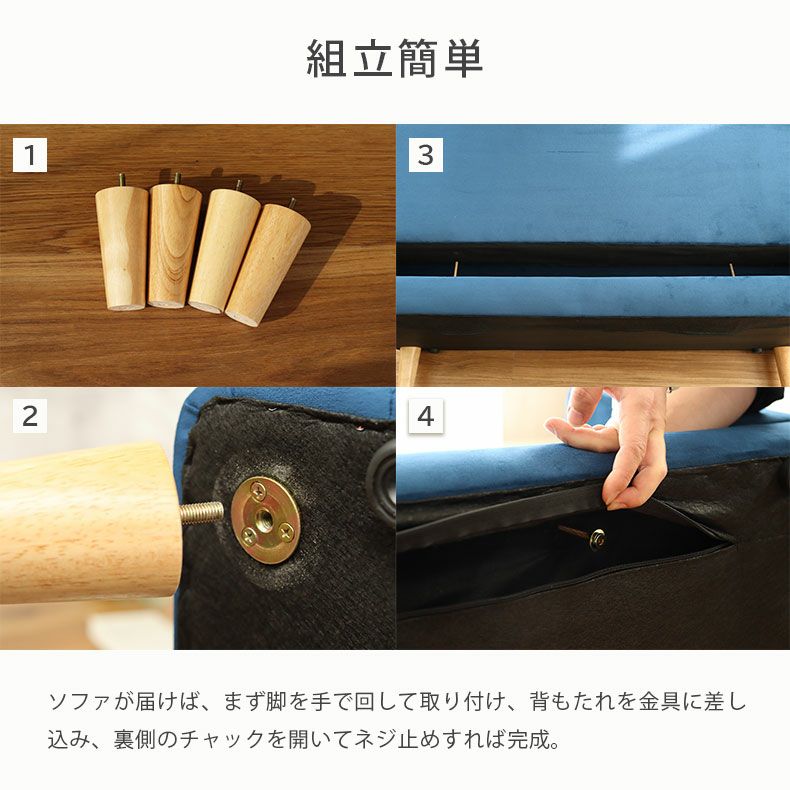 組立簡単

1

3

2

4

ソファが届けば、まず脚を手で回して取り付け、背もたれを金具に差し込み、裏側のチャックを開いてネジ止めすれば完成。