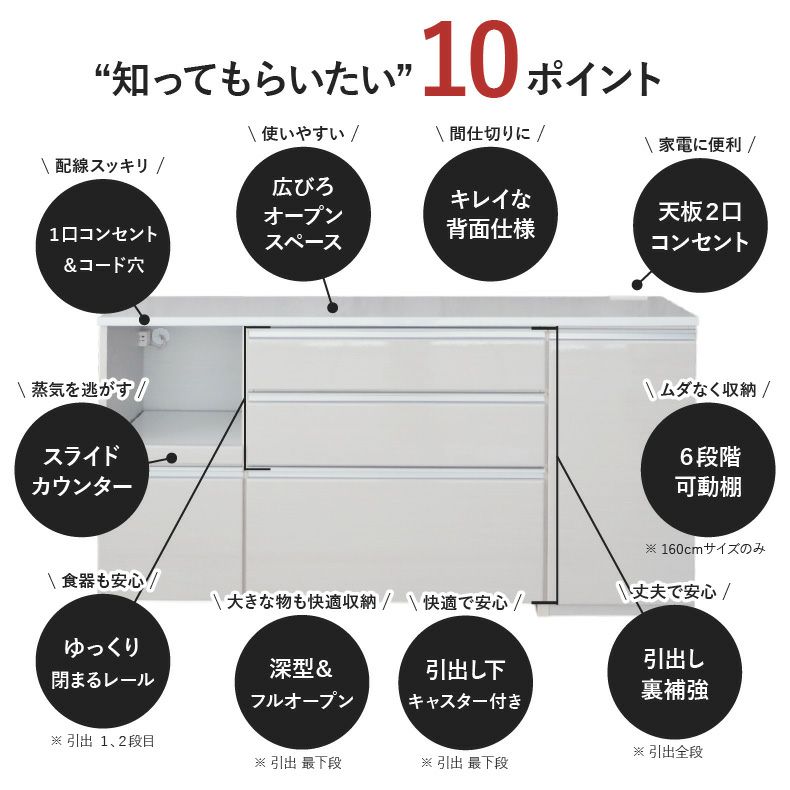 “知ってもらいたい” 10 ポイント

\ 配線スッキリ /
1口コンセント
＆コード穴

\ 使いやすい /
広びろ
オープン
スペース

\ 間仕切りに /
キレイな
背面仕様

\ 家電に便利 /
天板2口
コンセント

\ 蒸気を逃がす /
スライド
カウンター

\ ムダなく収納 /
6段階
可動棚
※ 160cmサイズのみ

\ 食器も安心 /
ゆっくり
閉まるレール
※ 引出 1、2段目

\ 大きな物も快適収納 /
深型＆
フルオープン
※ 引出 最下段

\ 快適で安心 /
引出し下
キャスター付き
※ 引出 最下段

\ 丈夫で安心 /
引出し
裏補強
※ 引出全段