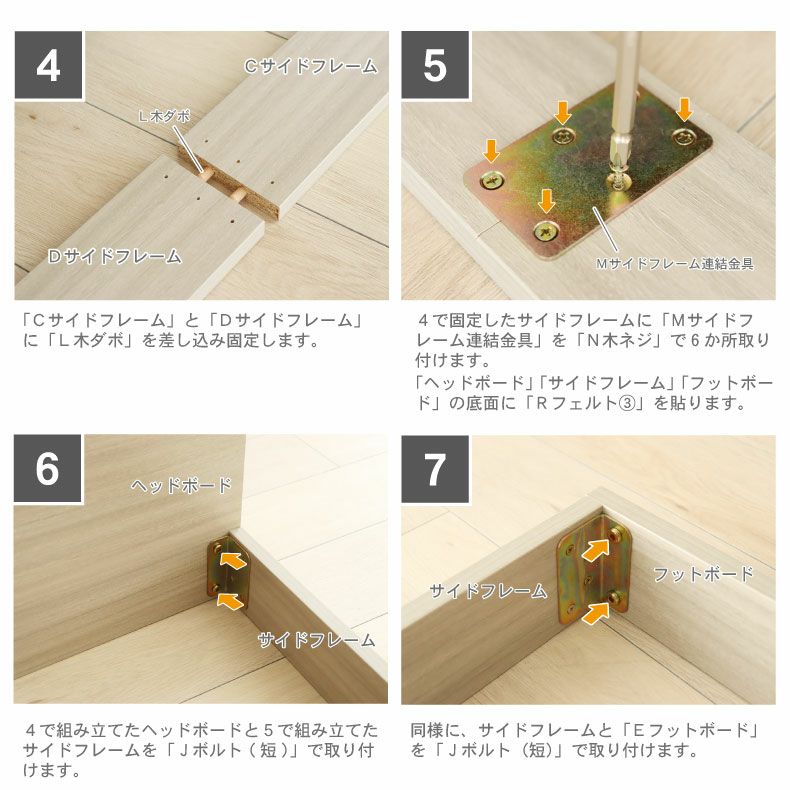 4

Cサイドフレーム

L木ダボ

Dサイドフレーム

「Cサイドフレーム」と「Dサイドフレーム」に「L木ダボ」を差し込み固定します。

5

Mサイドフレーム連結金具

4で固定したサイドフレームに「Mサイドフレーム連結金具」を「N木ネジ」で6か所取り付けます。

「ヘッドボード」「サイドフレーム」「フットボード」の底面に「Rフェルト③」を貼ります。

6

ヘッドボード

サイドフレーム

4で組み立てたヘッドボードと5で組み立てたサイドフレームを「Jボルト（短）」で取り付けます。

7

サイドフレーム

フットボード

同様に、サイドフレームと「Eフットボード」を「Jボルト（短）」で取り付けます。