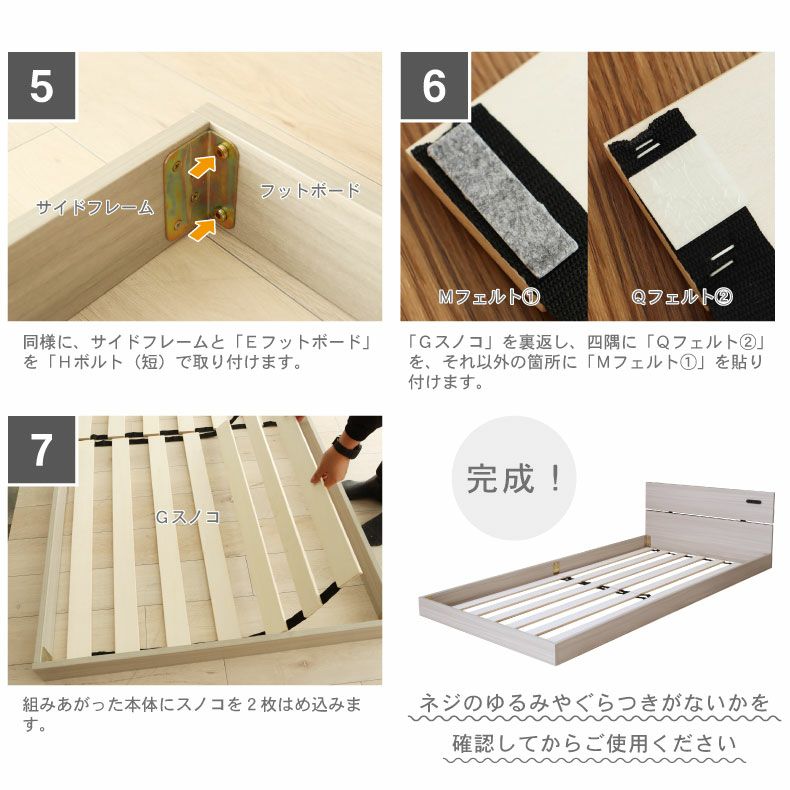 5

サイドフレーム

フットボード

同様に、サイドフレームと「Eフットボード」を「Hボルト（短）で取り付けます。

6

Mフェルト①

Qフェルト②

「Gスノコ」を裏返し、四隅に「Qフェルト②」を、それ以外の箇所に「Mフェルト①」を貼り付けます。

7

Gスノコ

組みあがった本体にスノコを２枚はめ込みます。

完成！

ネジのゆるみやぐらつきがないかを

確認してからご使用ください