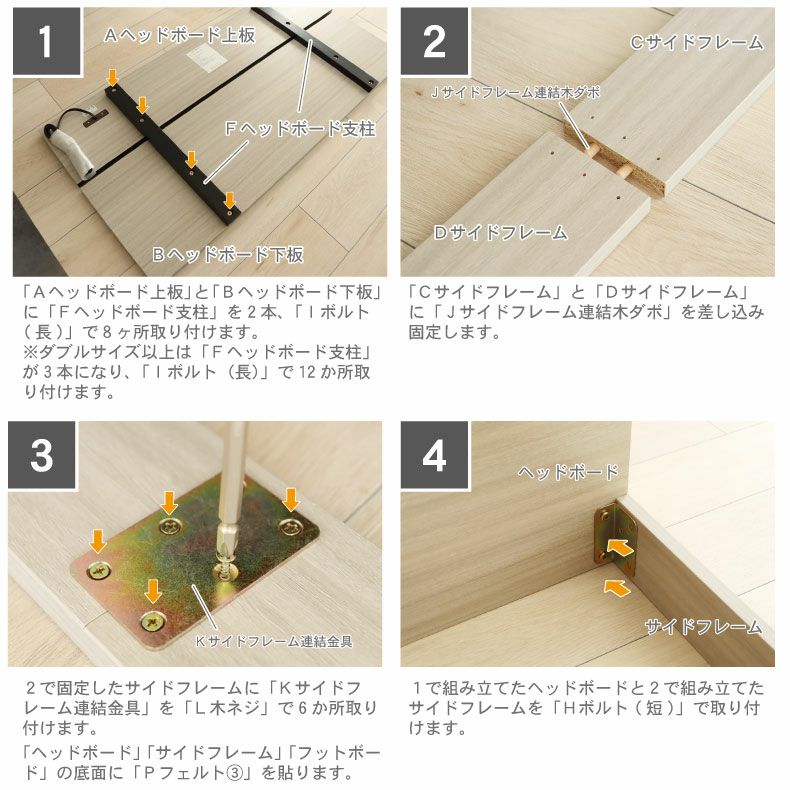 1

Aヘッドボード上板

Fヘッドボード支柱

Bヘッドボード下板

「Aヘッドボード上板」と「Bヘッドボード下板」に「Fヘッドボード支柱」を2本、「Iボルト（長）」で8ヶ所取り付けます。
※ダブルサイズ以上は「Fヘッドボード支柱」が3本になり、「Iボルト（長）」で12か所取り付けます。

2

Cサイドフレーム

Jサイドフレーム連結木ダボ

Dサイドフレーム

「Cサイドフレーム」と「Dサイドフレーム」に「Jサイドフレーム連結木ダボ」を差し込み固定します。

3

Kサイドフレーム連結金具

2で固定したサイドフレームに「Kサイドフレーム連結金具」を「L木ネジ」で6か所取り付けます。

「ヘッドボード」「サイドフレーム」「フットボード」の底面に「Pフェルト③」を貼ります。

4

ヘッドボード

サイドフレーム

1で組み立てたヘッドボードと2で組み立てたサイドフレームを「Hボルト（短）」で取り付けます。