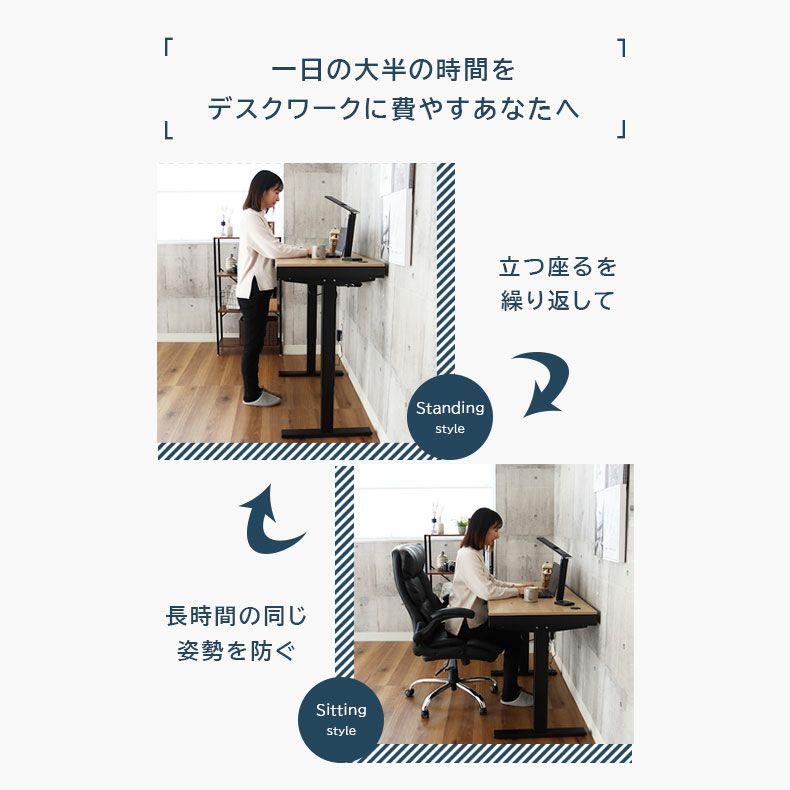 一日の大半の時間を
デスクワークに費やすあなたへ

立つ座るを
繰り返して

Standing
style

長時間の同じ
姿勢を防ぐ

Sitting
style