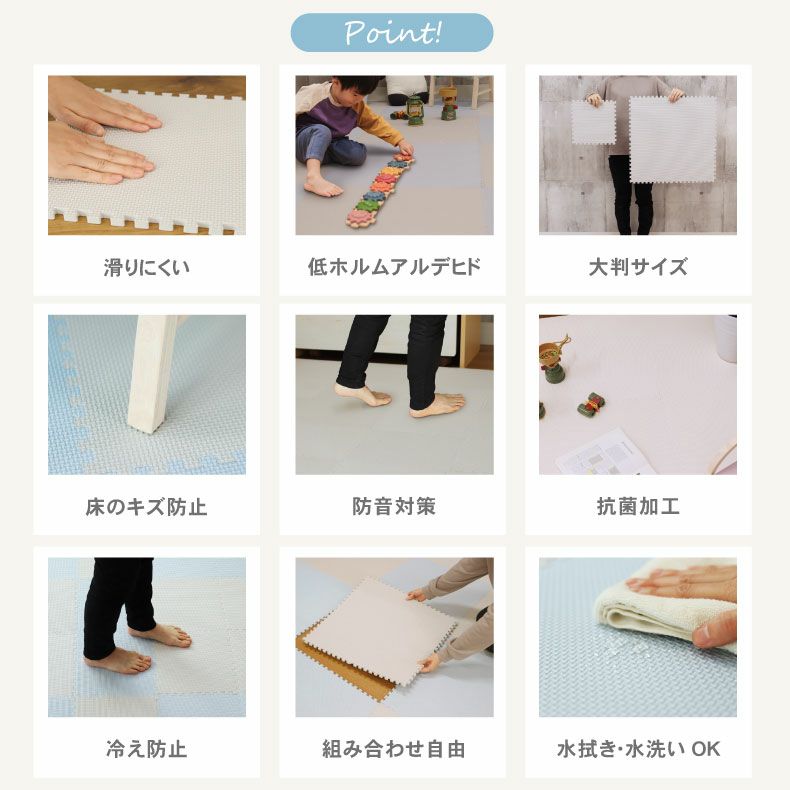 Point!

滑りにくい

低ホルムアルデヒド

大判サイズ

床のキズ防止

防音対策

抗菌加工

冷え防止

組み合わせ自由

水拭き･水洗い OK