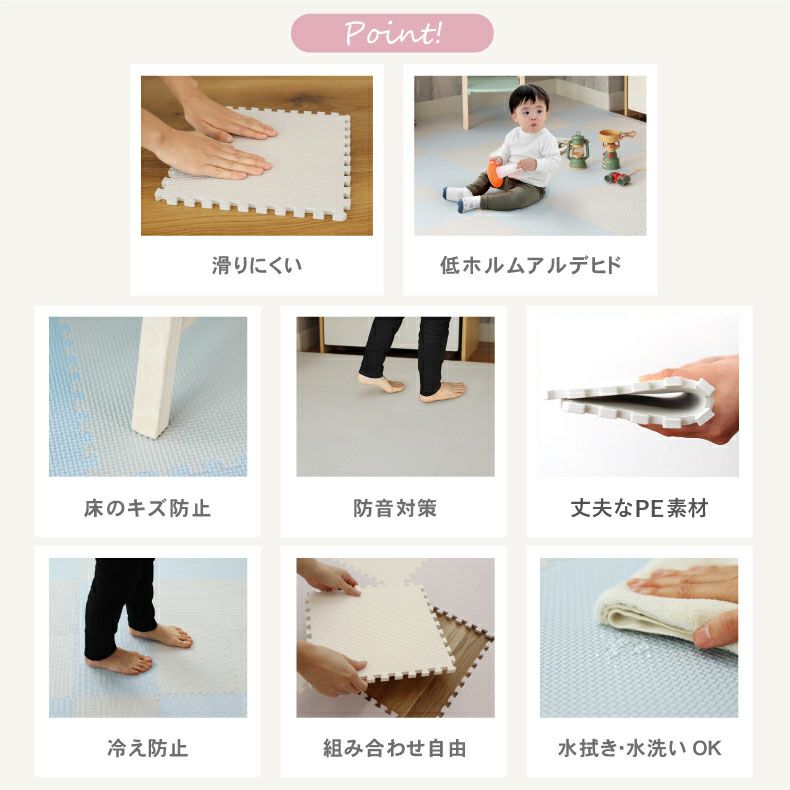 Point!

滑りにくい

低ホルムアルデヒド

床のキズ防止

防音対策

丈夫なPE素材

冷え防止

組み合わせ自由

水拭き･水洗い OK